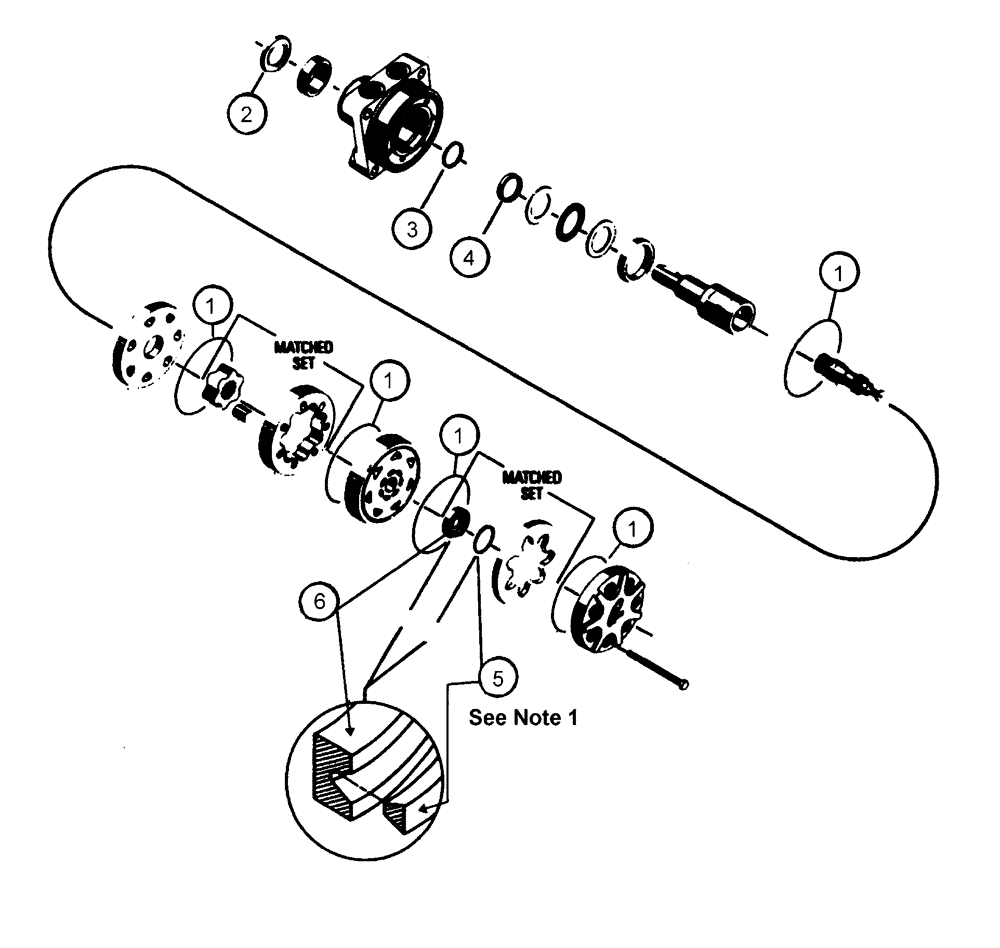 2
3
4
1
1
MATCHED SET
1
1
MATCHED SET
1
6
5
See Note 1