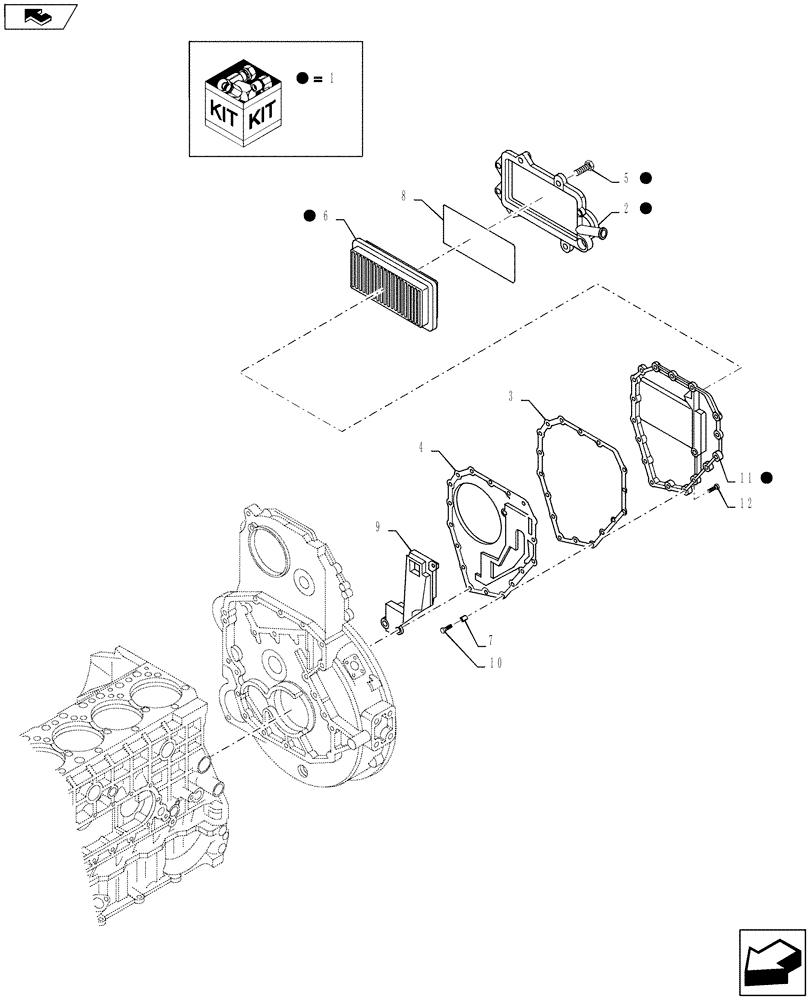 KIT KIT

● = 1

5 ●
2 ●
8
● 6
3
4
11 ●
12
9
7
10