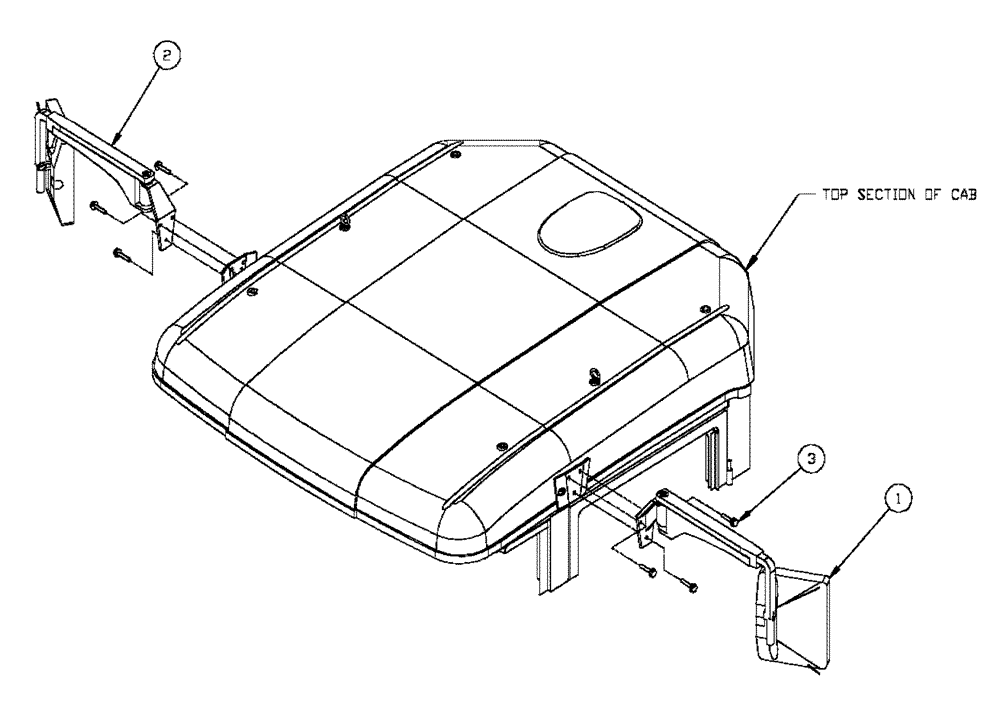 2

TOP SECTION OF CAB

3

1