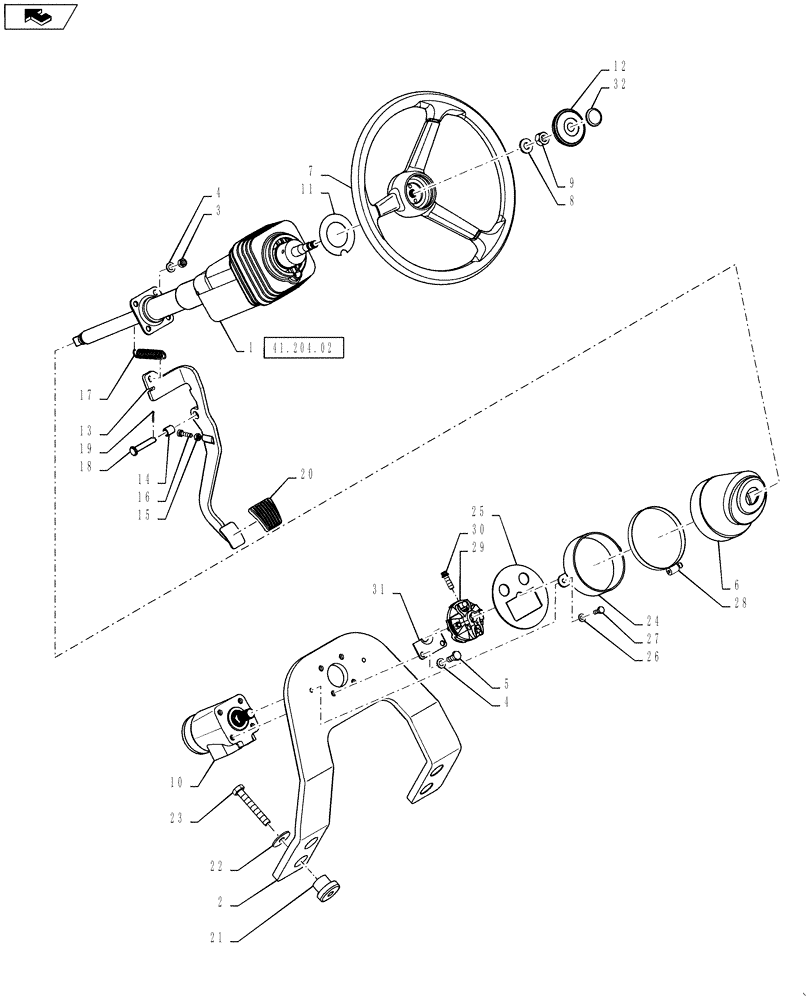 12
32
9
8
7
11
4
3
1
41.204.02
17
13
19
18
14
16
15
20
25
30
29
31
5
4
24
27
26
6
28
10
23
22
2
21