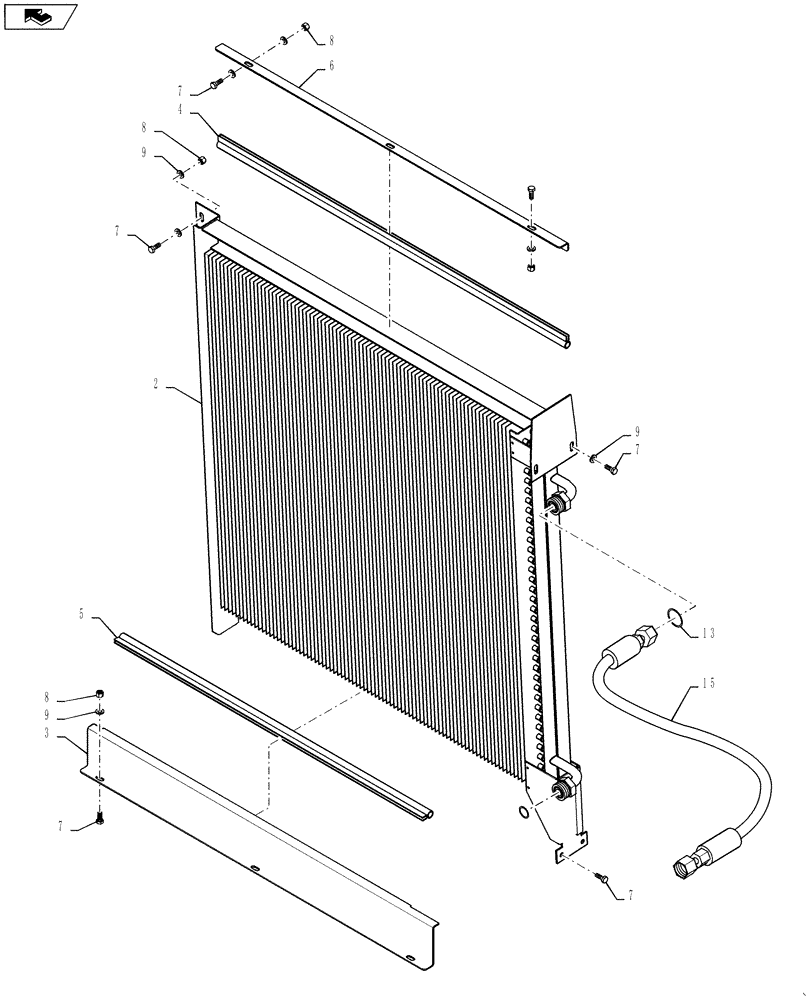 8
6
7
4
8
9
7
2
9
7
13
15
5
8
9
3
7
7