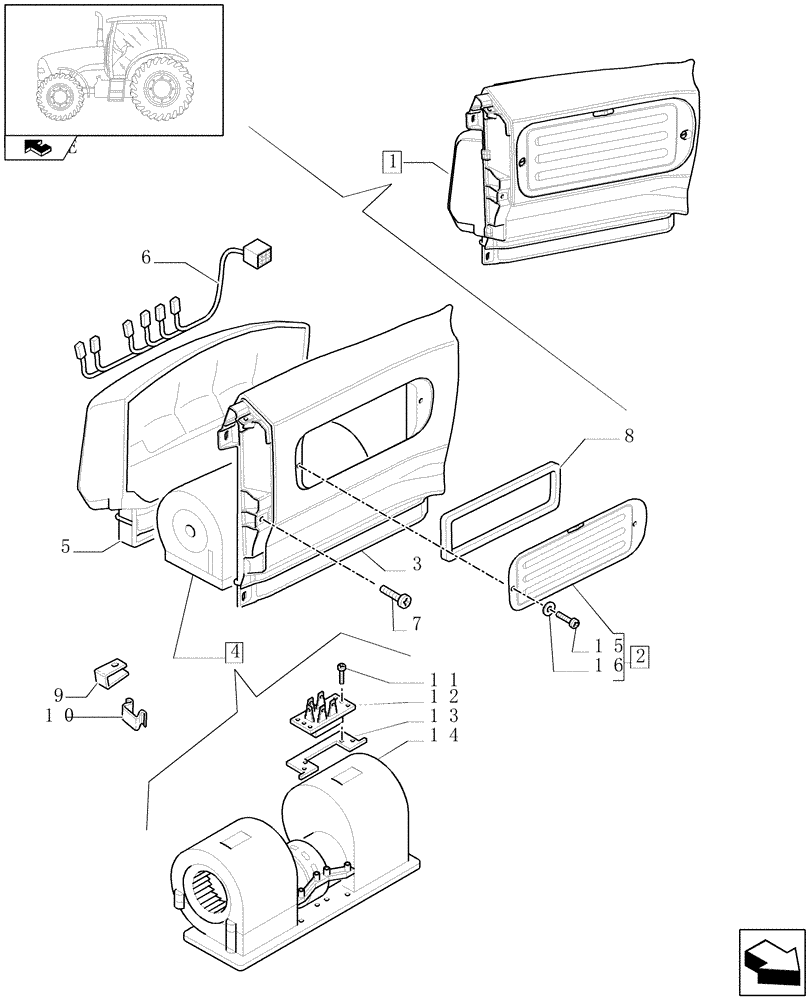 1
6
8
5
3
7
15
16
2
4
9
10
11
12
13
14