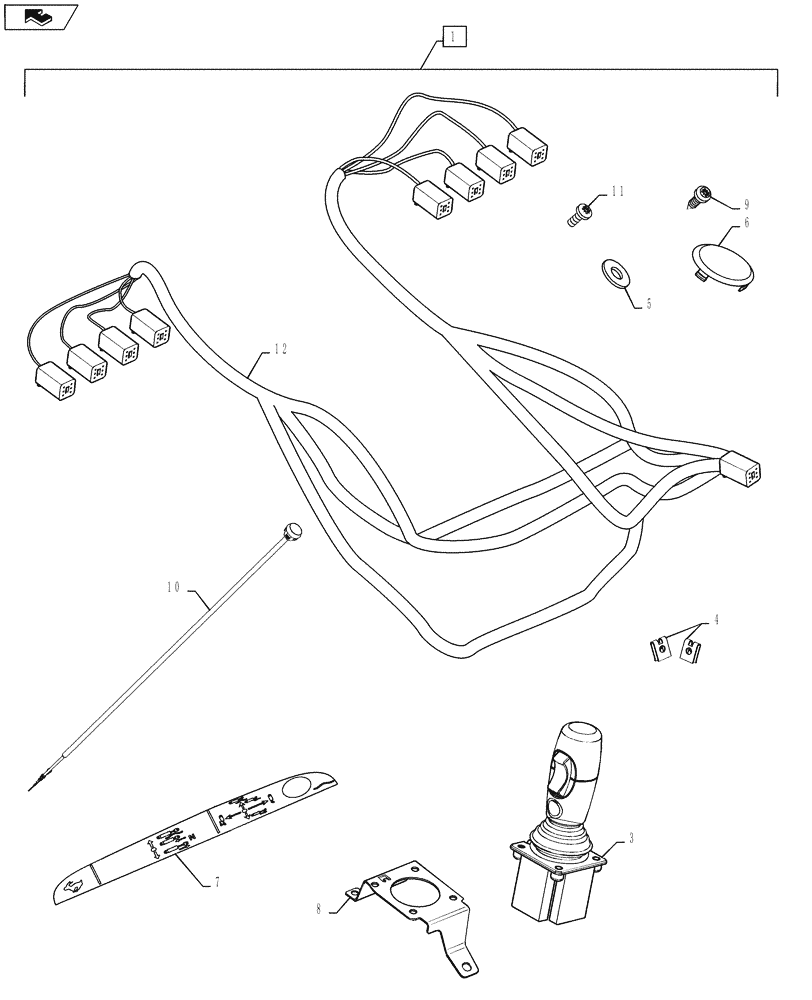 1
11
9
6
5
12
10
4
3
7
8