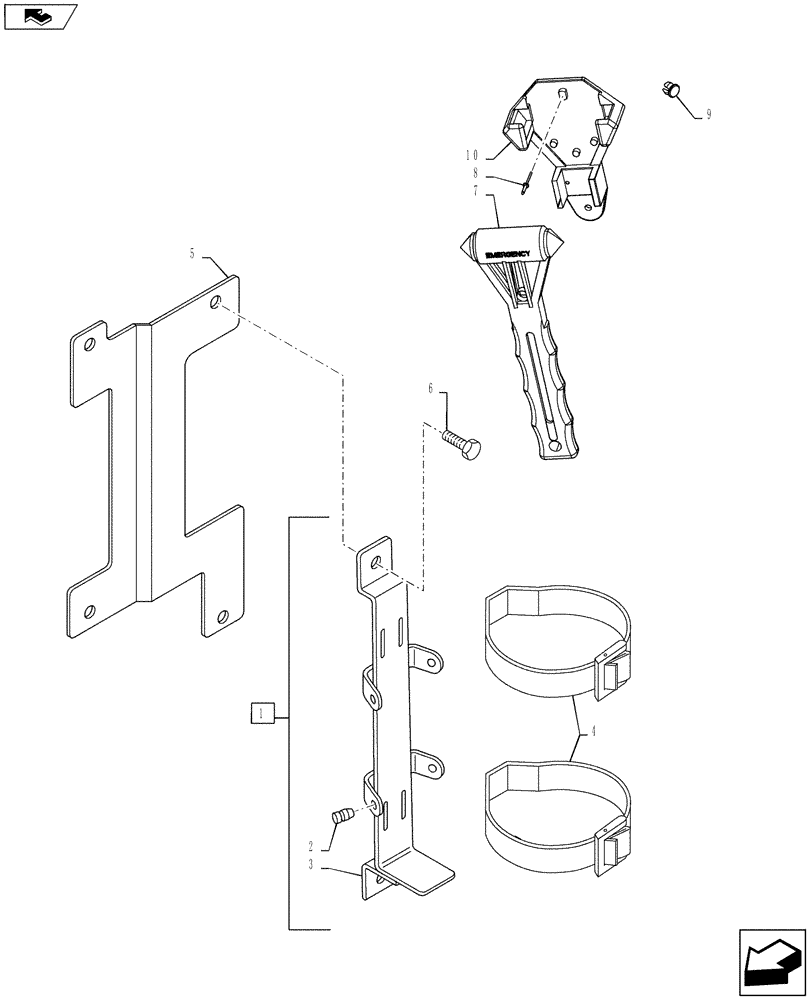 9
10
8
7
EMERGENCY
5
6
1
4
2
3