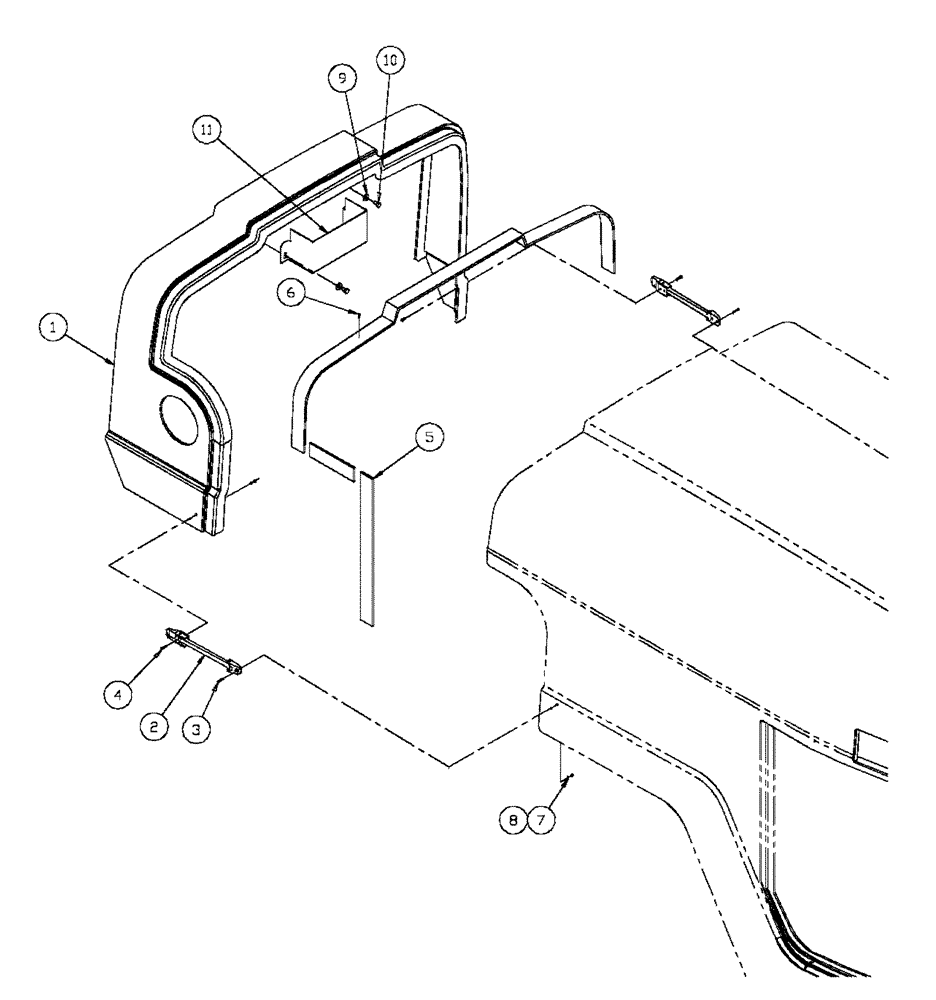 9
10
11
6
1
5
4
2
3
8
7