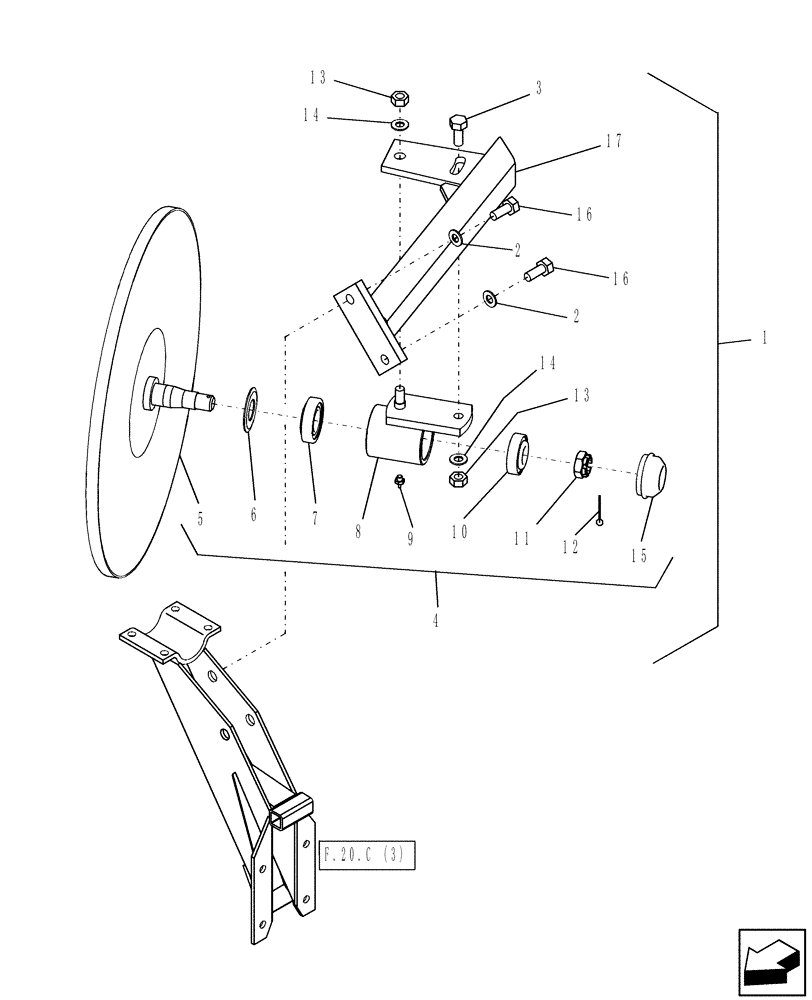 13
3
14
17
16
2
16
2
1
14
13
5
6
7
8
9
10
11
12
15
4
F.20.C (3)