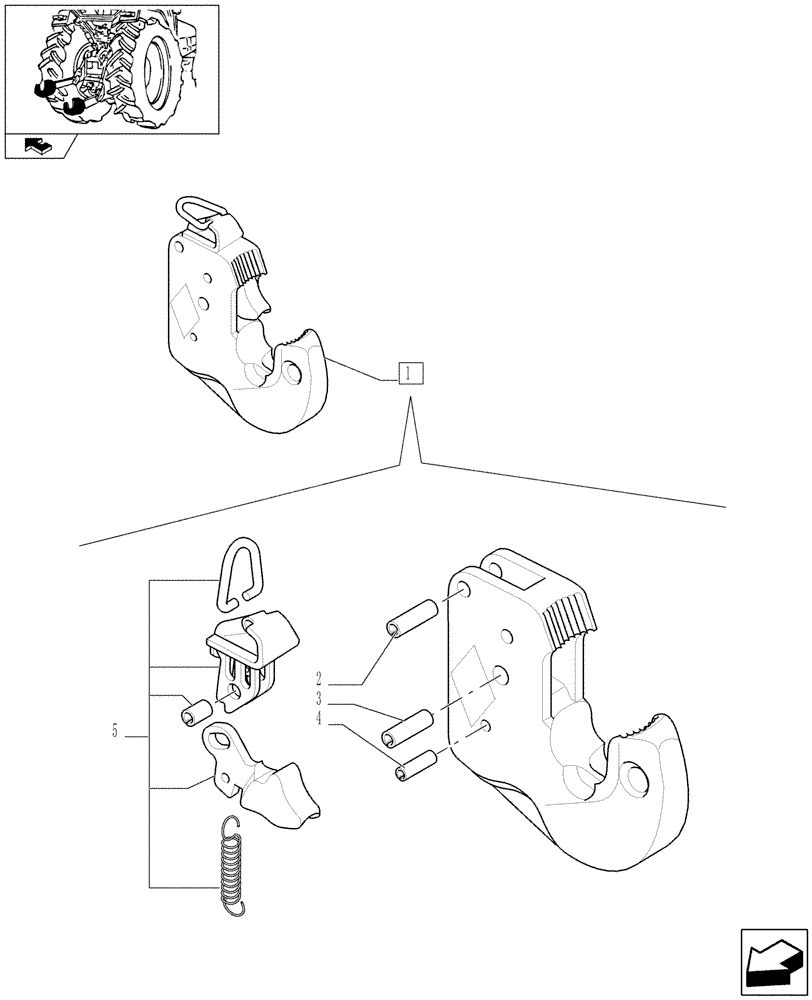 1

2
3
4

5