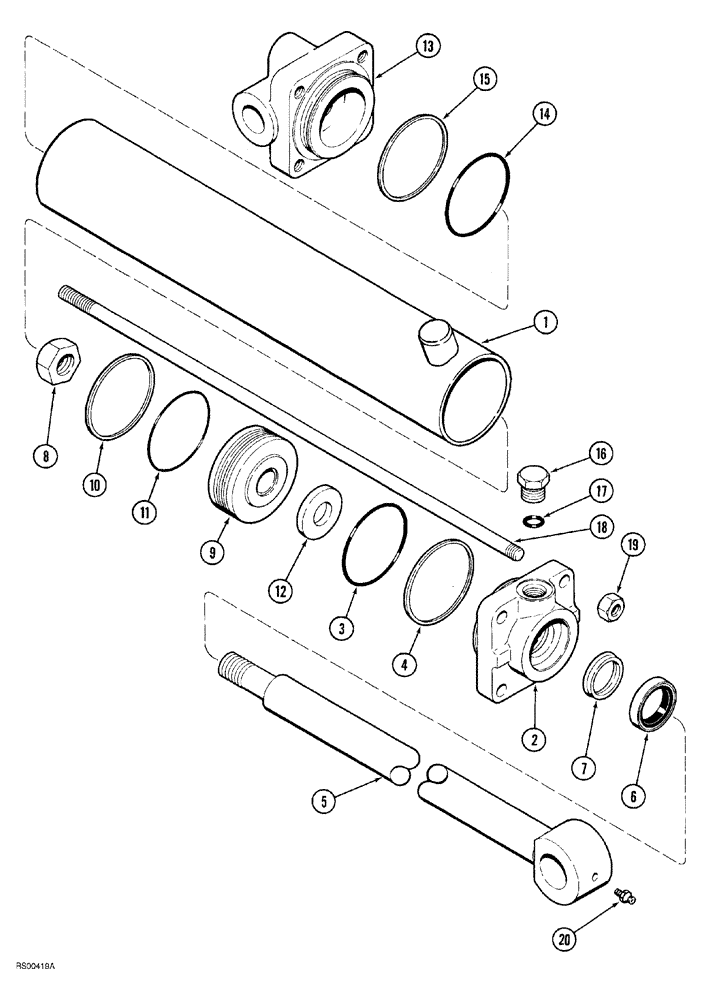 13
15
14
1
8
10
11
9
12
3
4
16
17
18
19
2
7
6
5
20
RS00418A