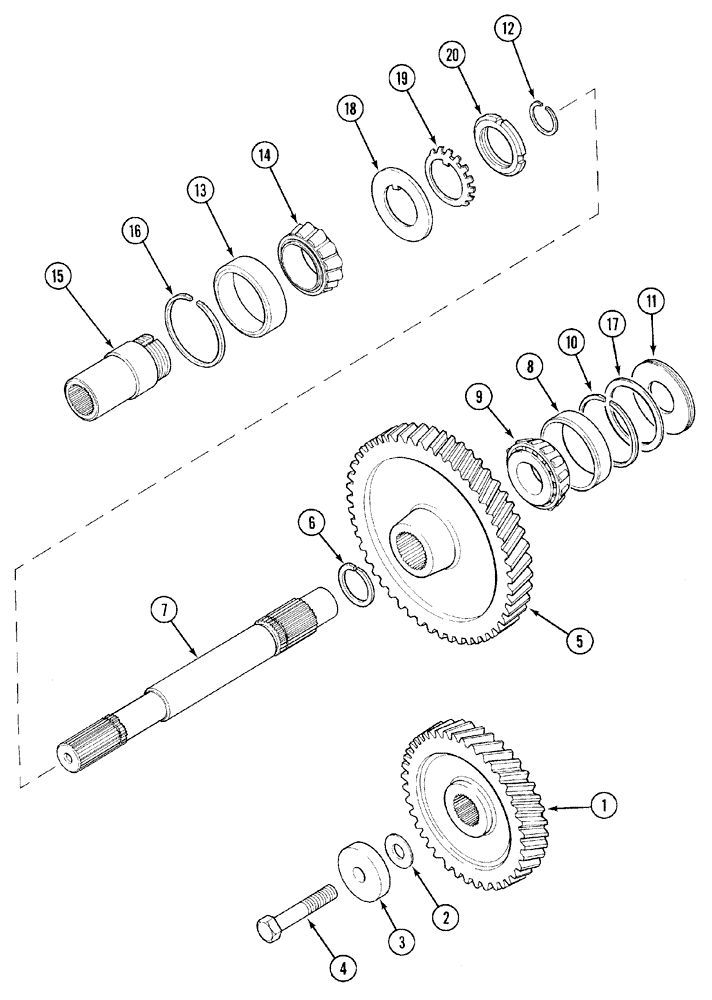 12
20
19
18
14
13
16
15
11
17
10
8
9
6
7
5
1
2
3
4