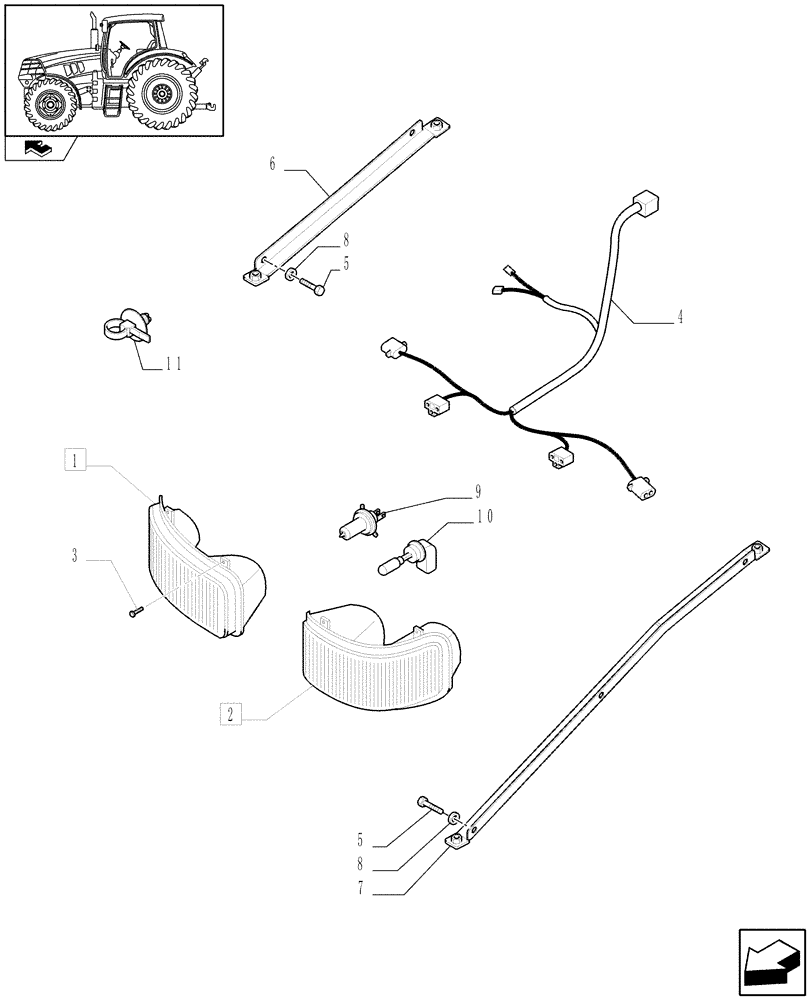 6
8
5
4
11
1
9
10
3
2
5
8
7