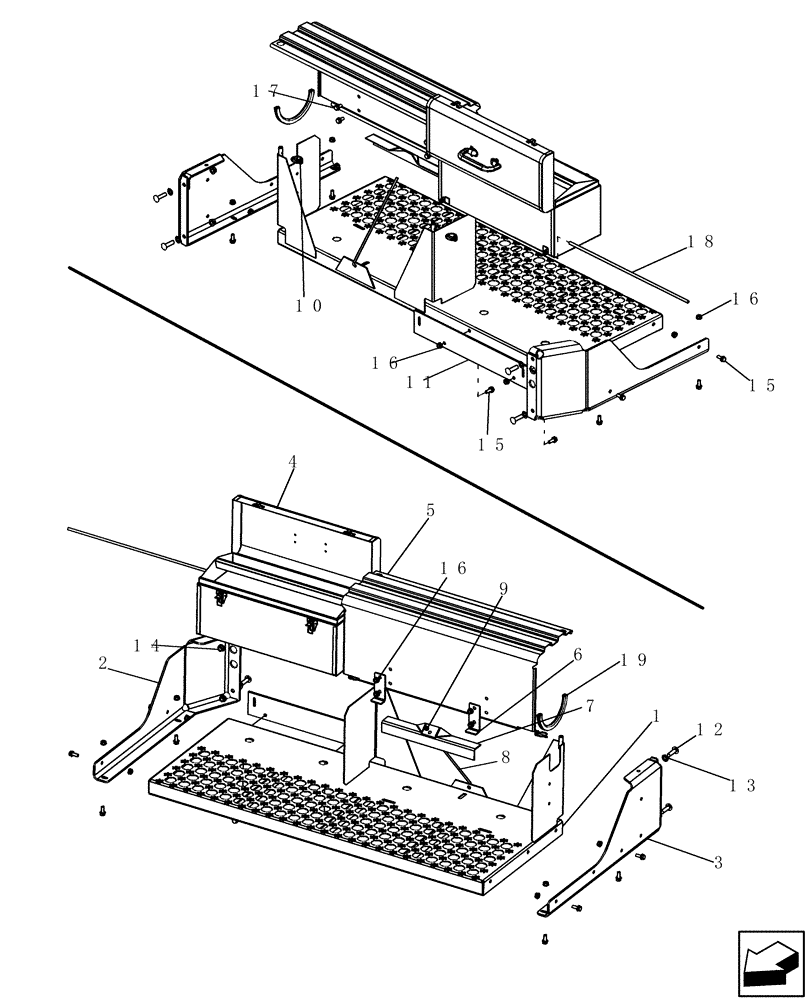 17
18
10
16
16
11
15
15
4
5
16
9
14
6
19
2
7
1
12
8
13
3