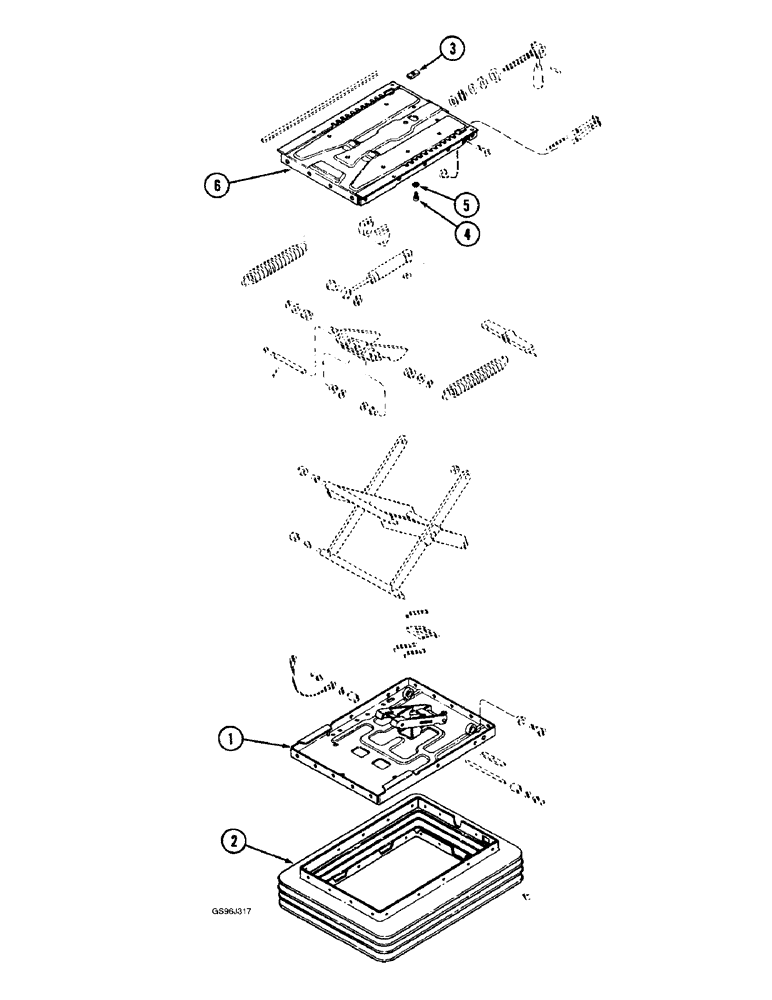 3
6
5
4
1
2
GS96J317