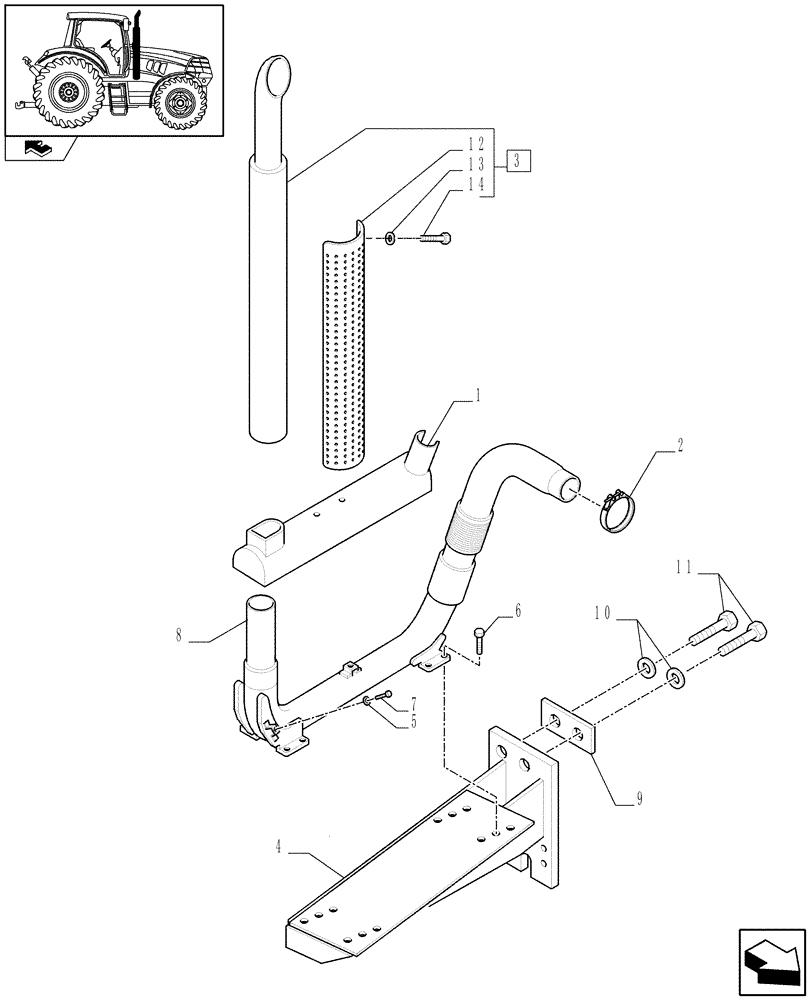 12
13
14
3
1
2
11
10
6
8
7
5
9
4