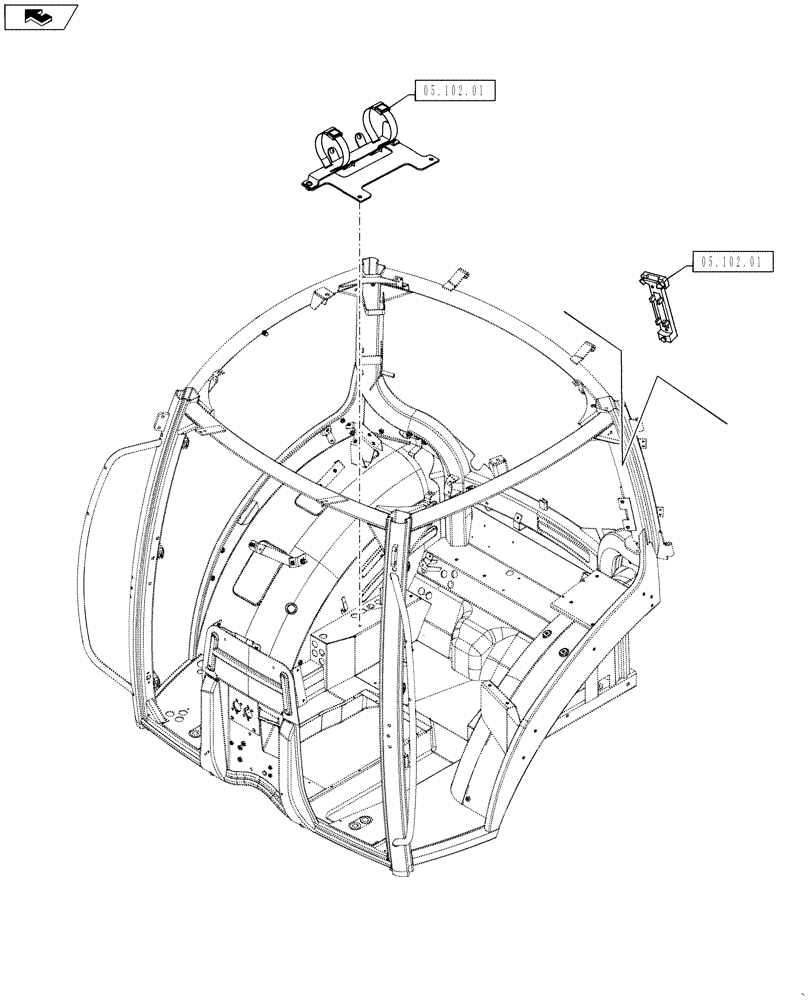 05.102.01

05.102.01