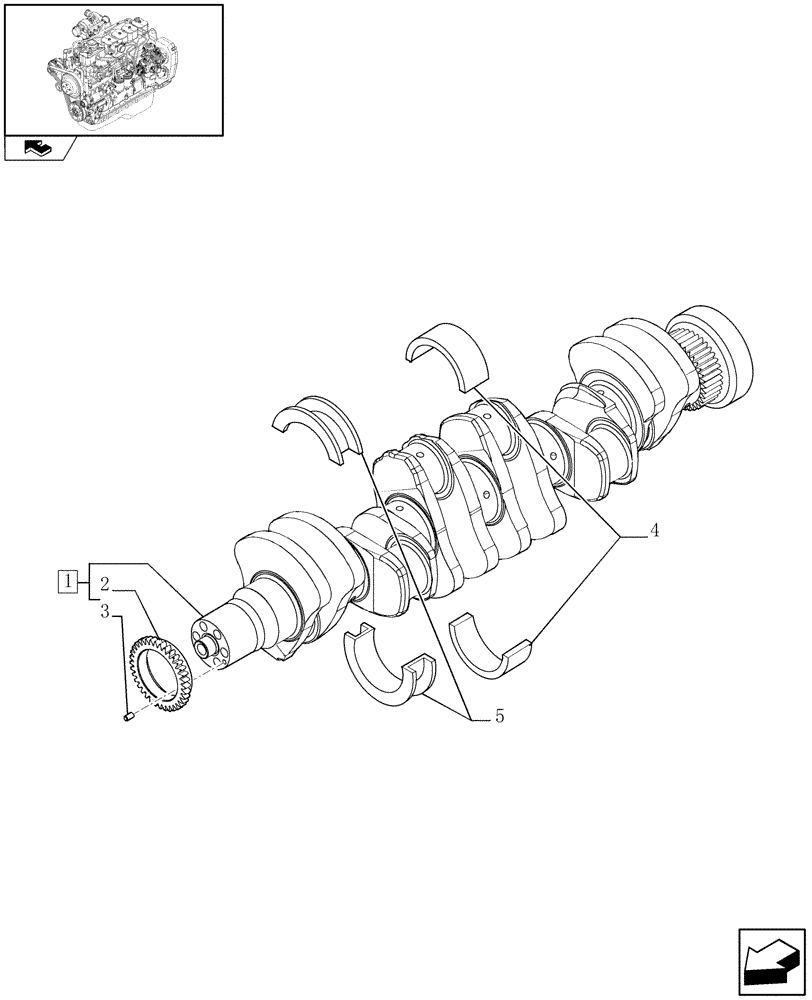 1
2
3
4
5