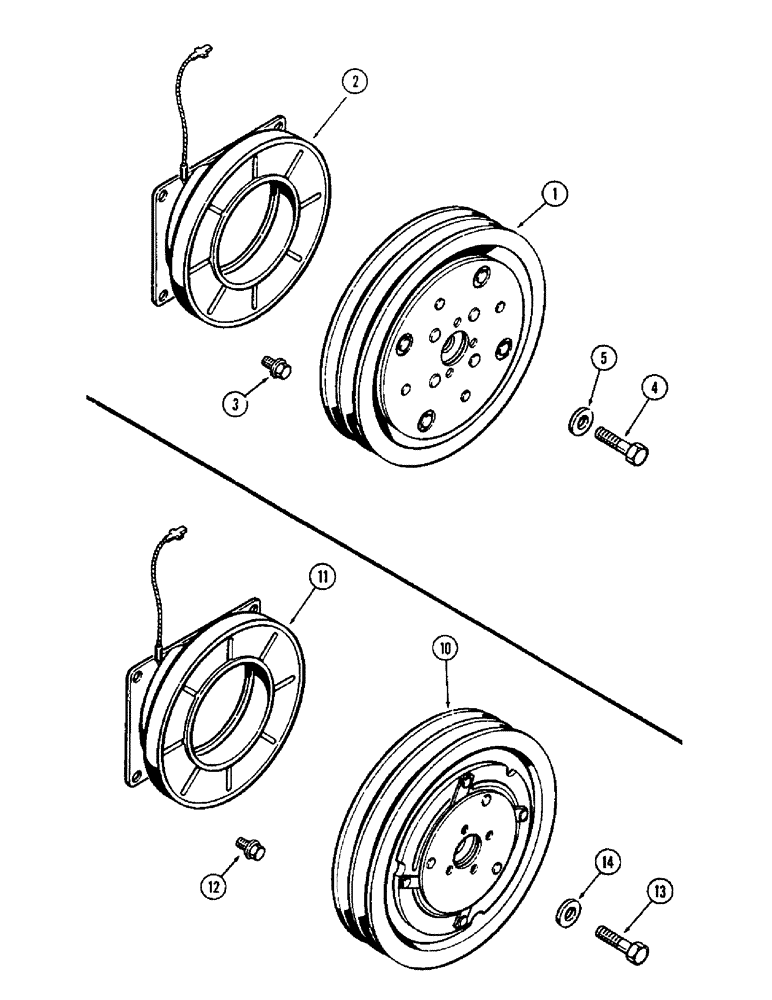 2
1
3
5
4
11
10
12
14
13