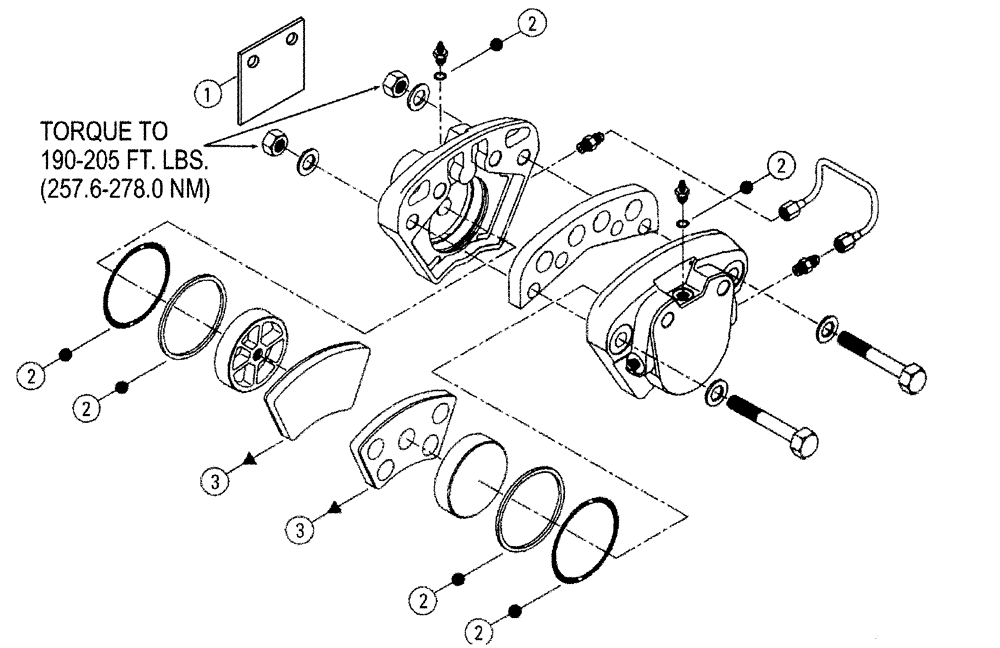 1

2

TORQUE TO
190-205 FT. LBS.
(257.6-278.0 NM)

2

2

2

3

3

2

2