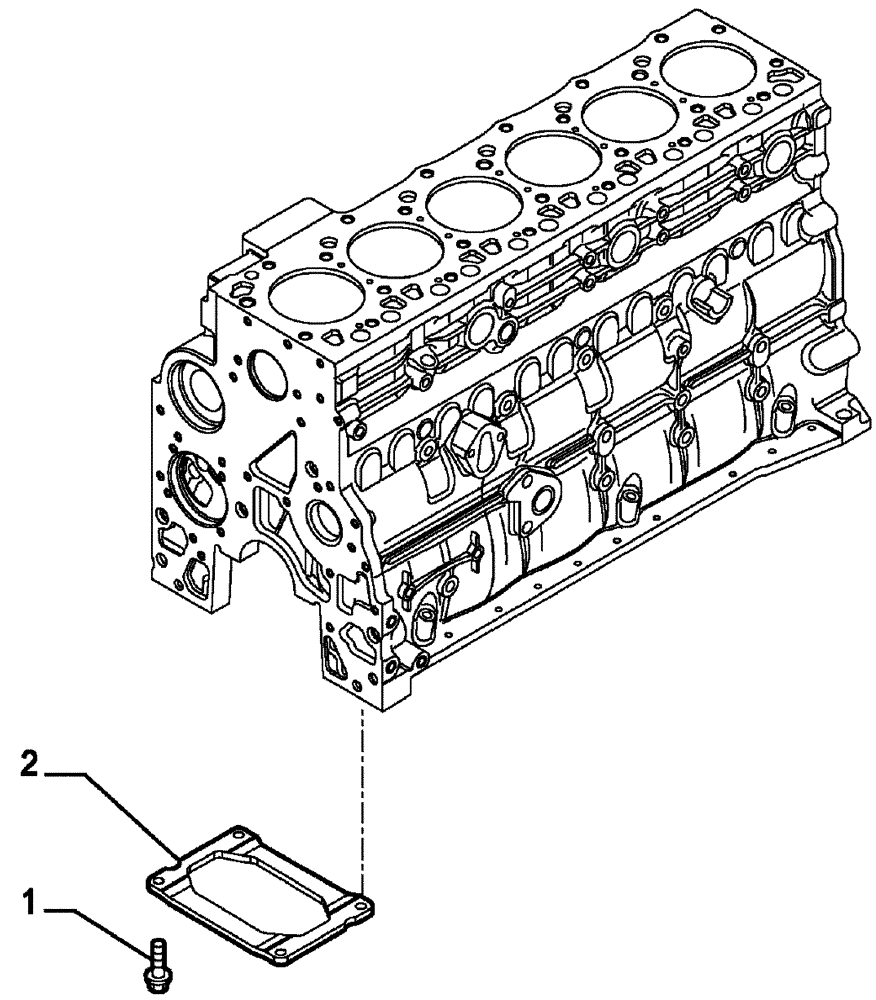 2
1