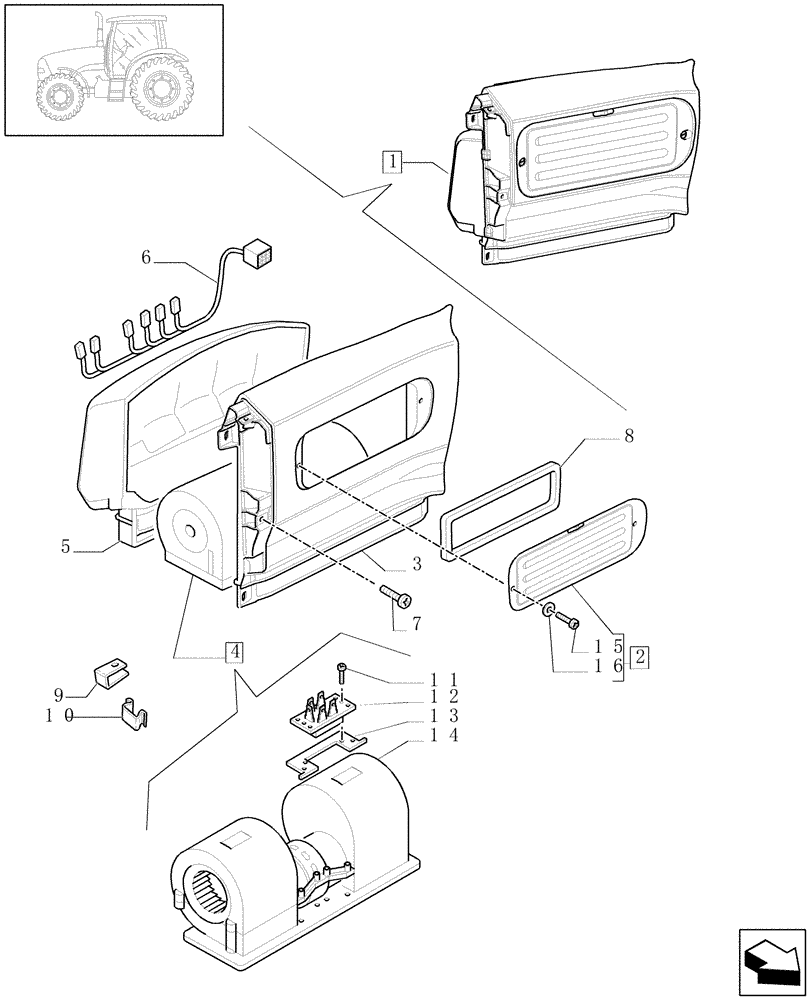 1
6
8
5
3
7
15
16
2
4
9
10
11
12
13
14