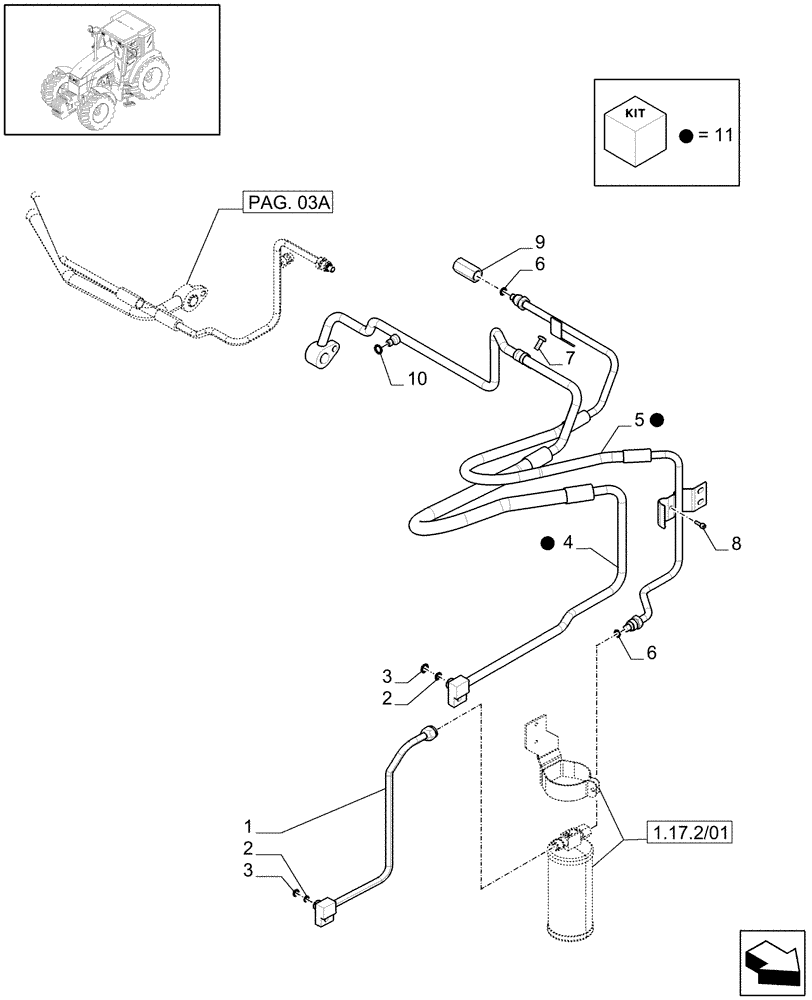 KIT
● = 11

PAG. 03A

9
6
7
10
5 ●
● 4
8
6
3
2
1
2
3
1.17.2/01