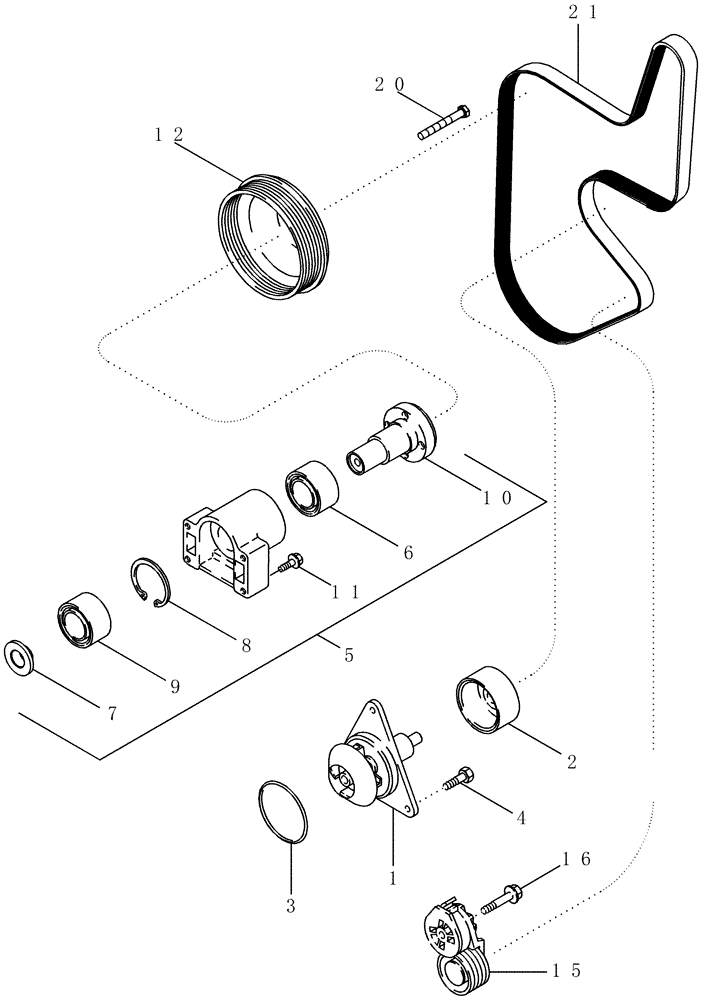 21
20
12
10
6
11
8
5
9
7
2
4
1
3
16
15