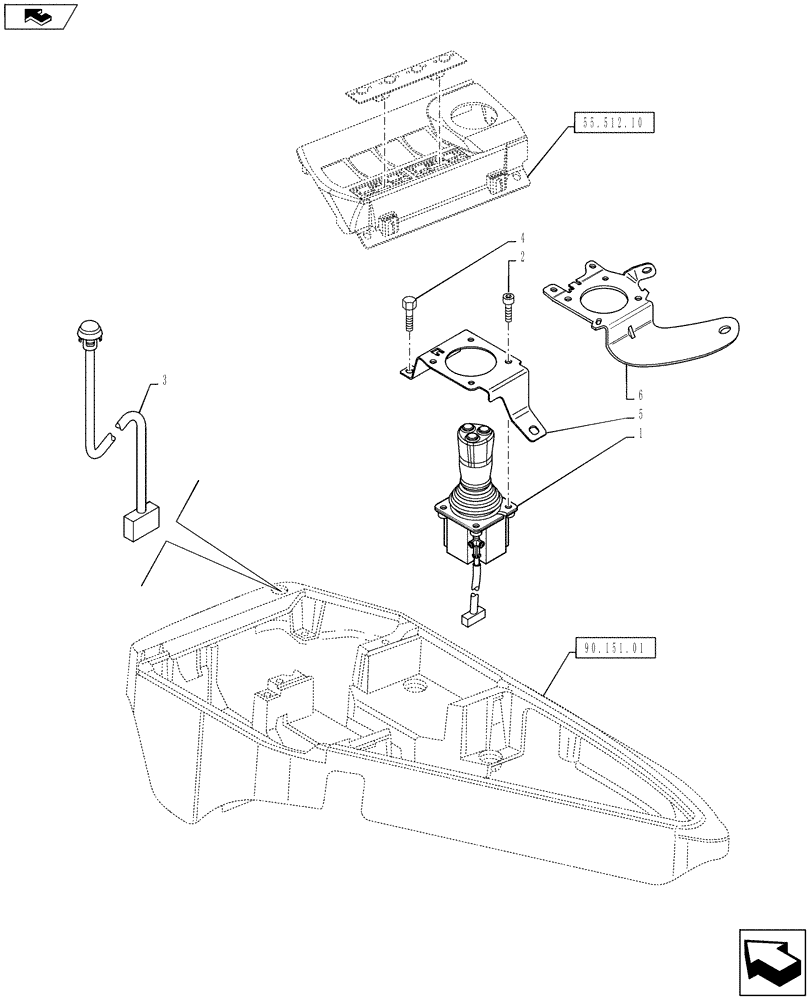 55.512.10

4
2
3
6
5
1

90.151.01