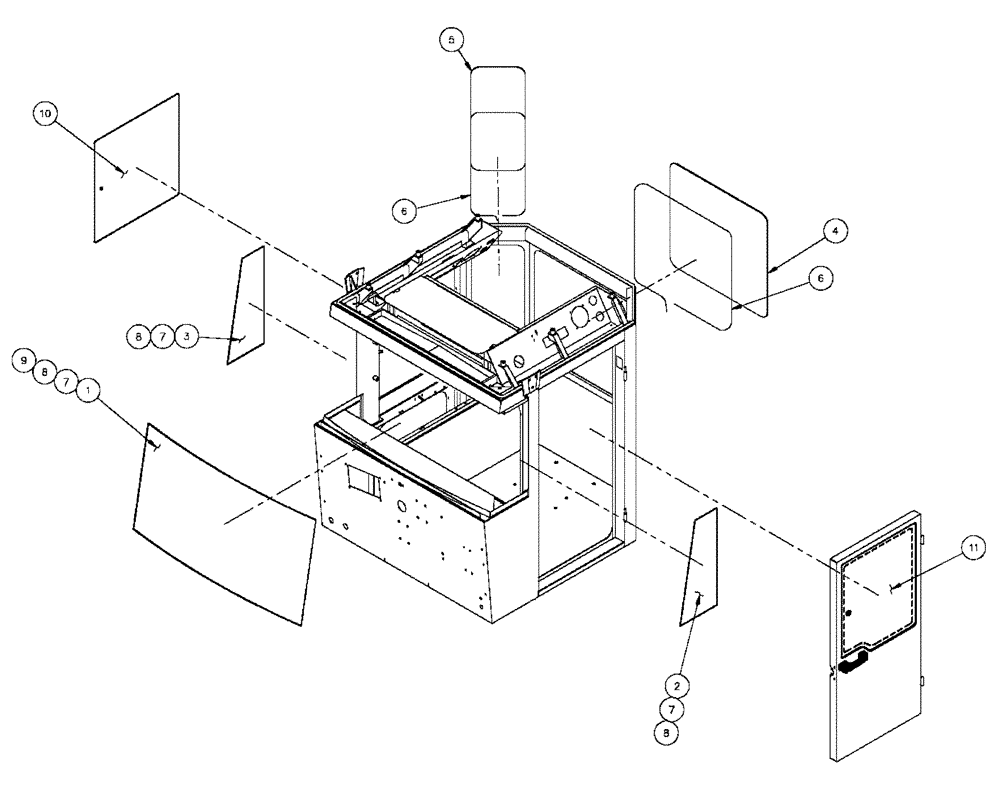 5
10
6
4
6
8 7 3
9 8 7 1
11
2
7
8