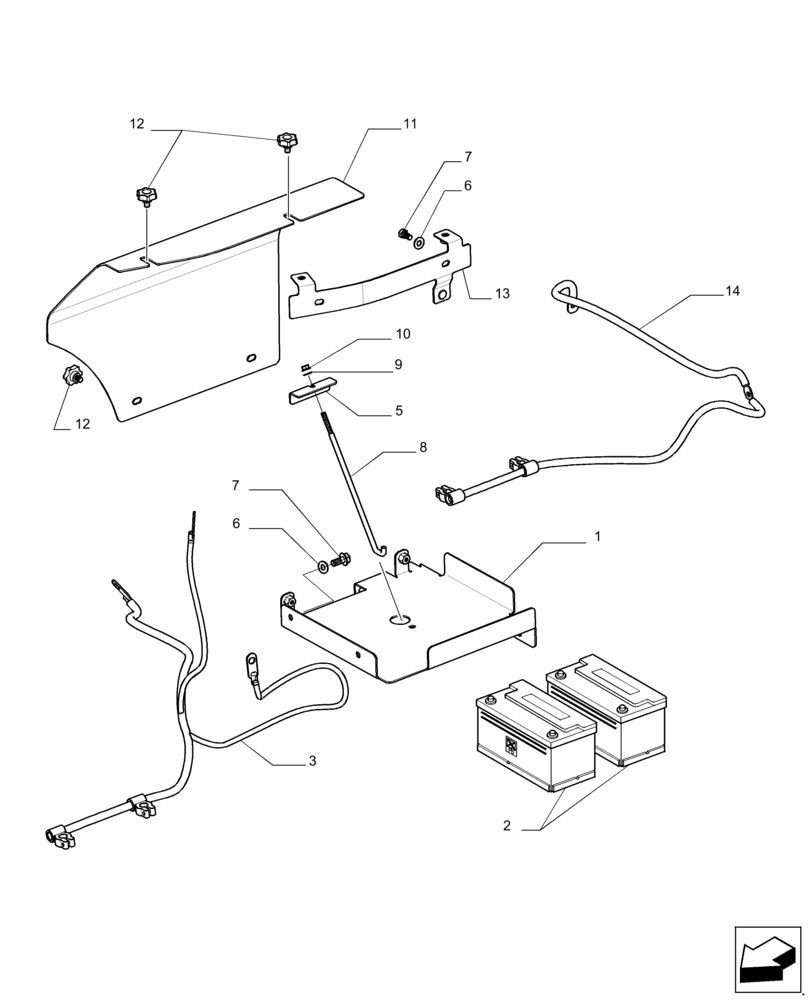 12
11
7
6
13
14
10
9
5
12
8
7
6
1
3
2