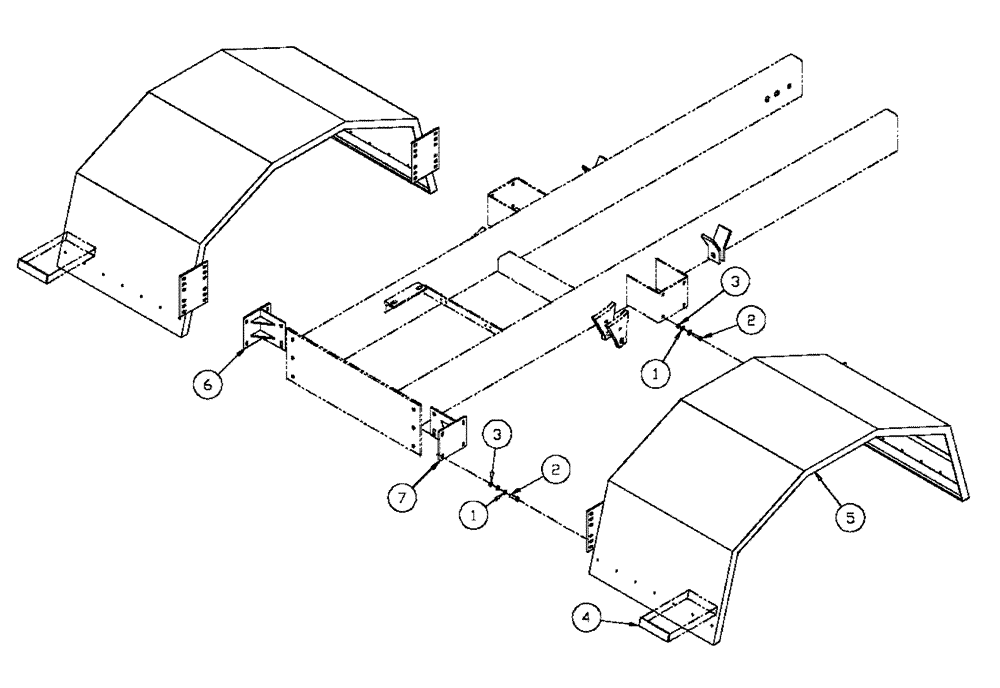 3
2
1
6
3
2
7
1
5
4