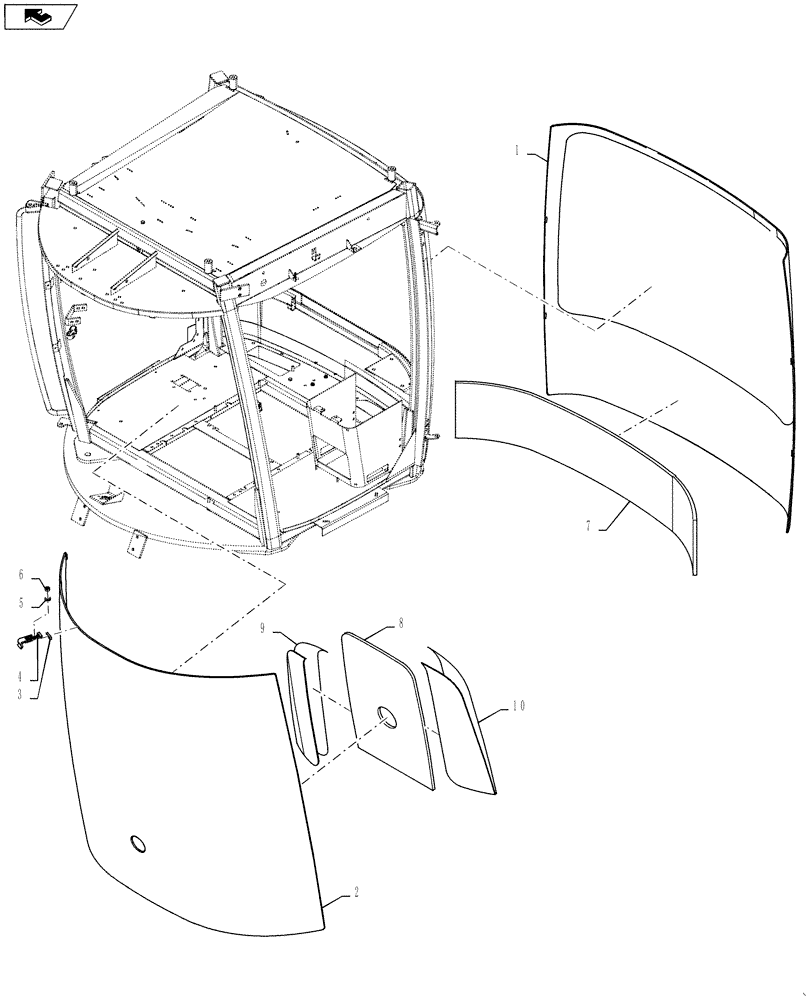 1
7
6
5
4
3
9
8
10
2