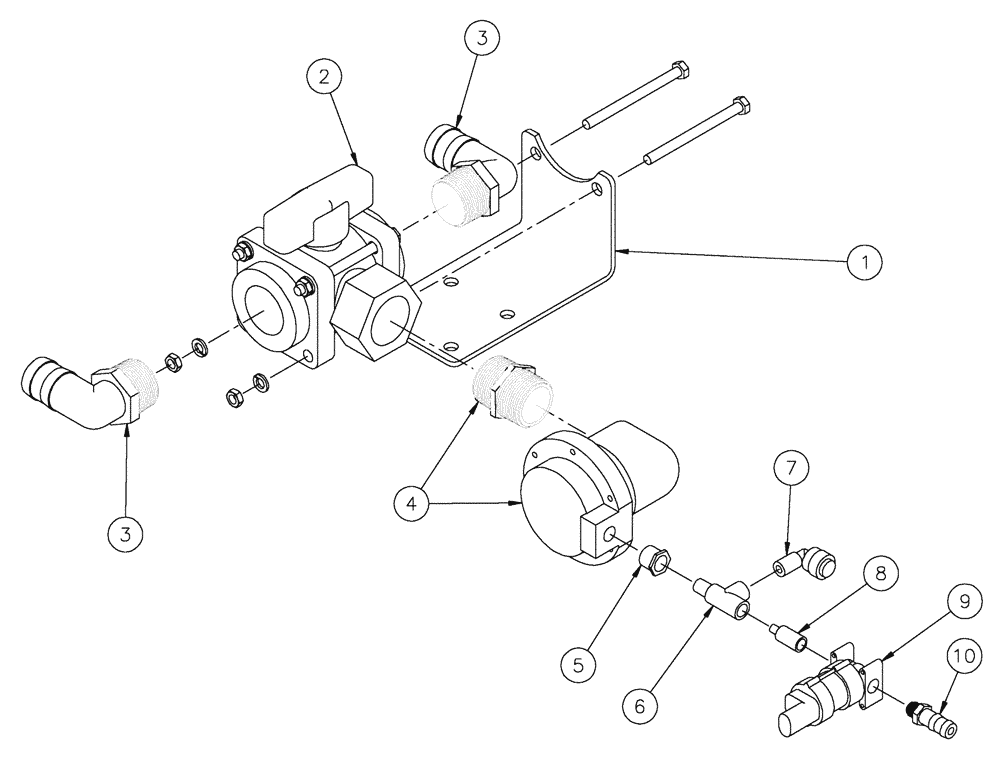 3
2
1
3
4
7
8
9
10
5
6