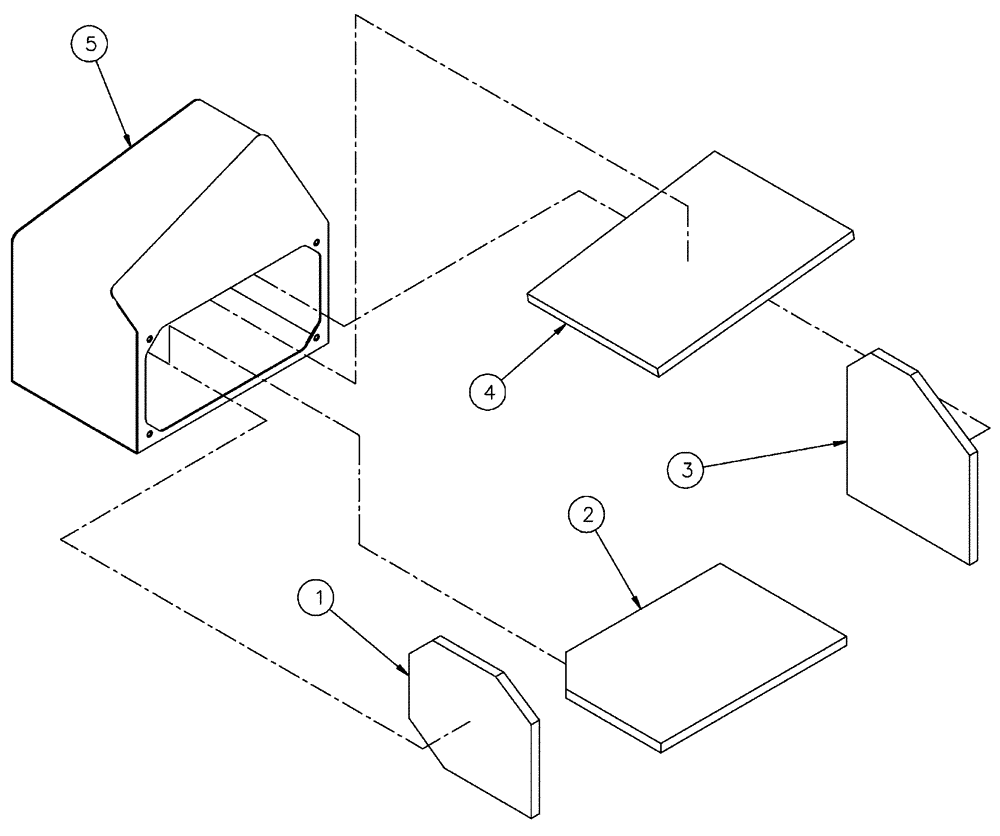 5
4
3
2
1