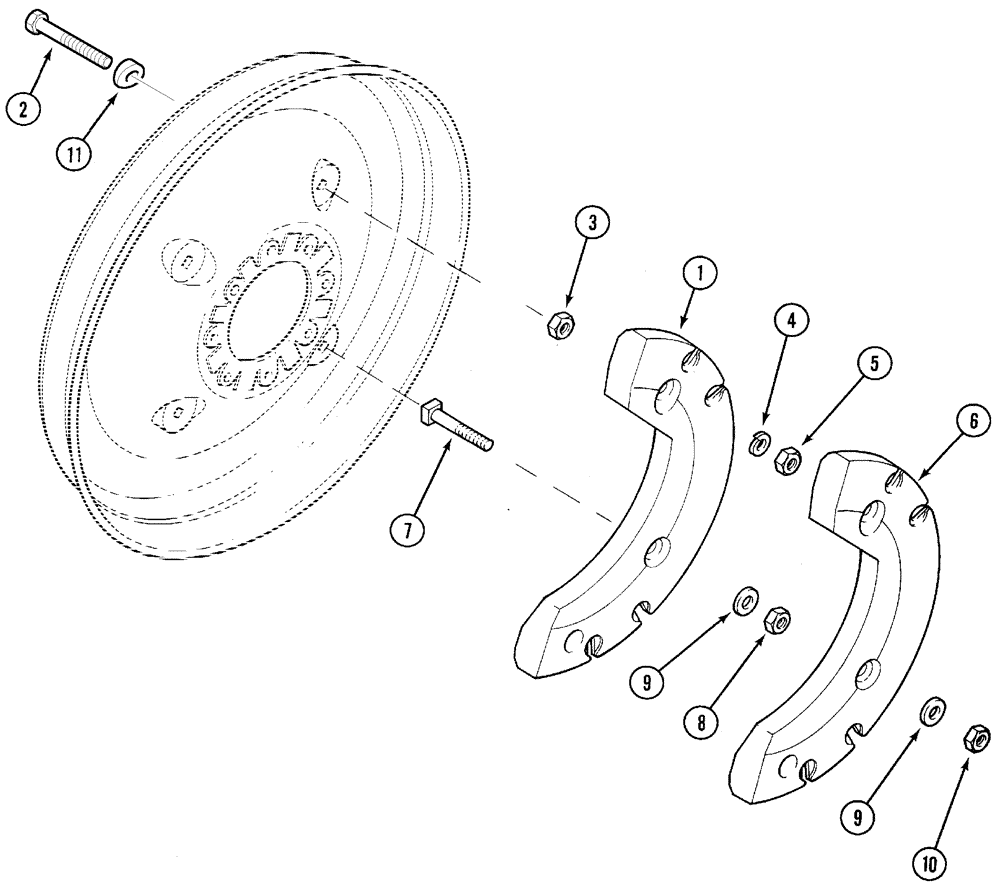 2
11
3
1
4
5
6
7
9
8
9
10