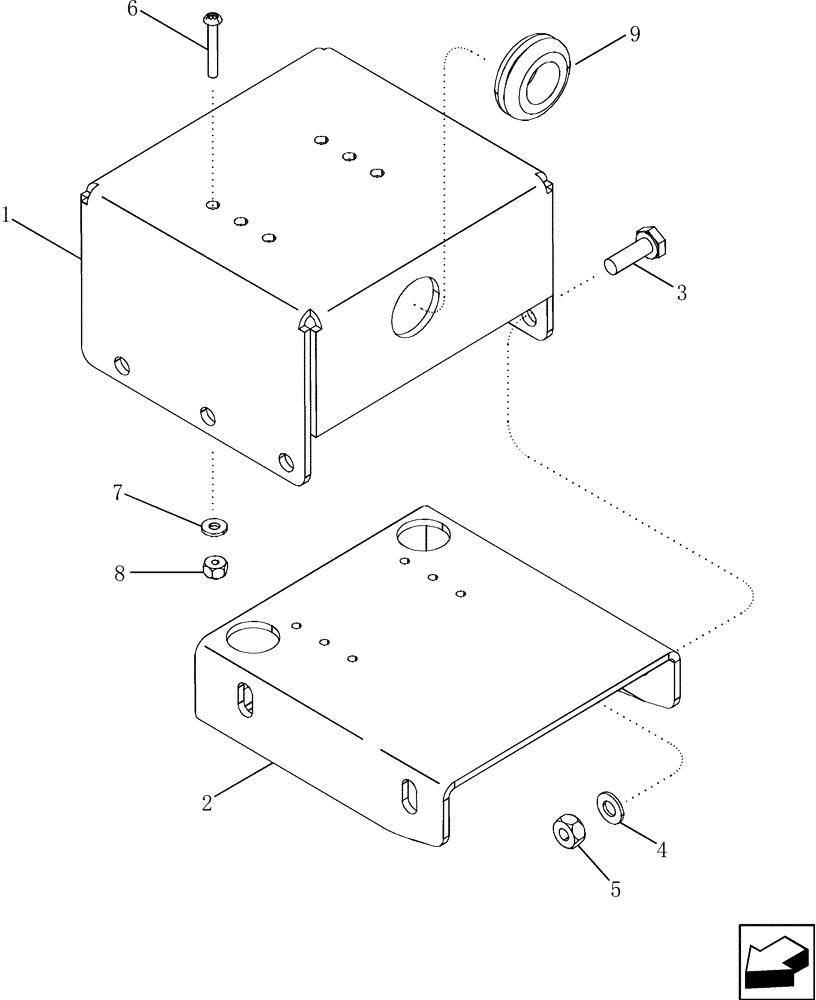 6
9
1
3
7
8
2
4
5