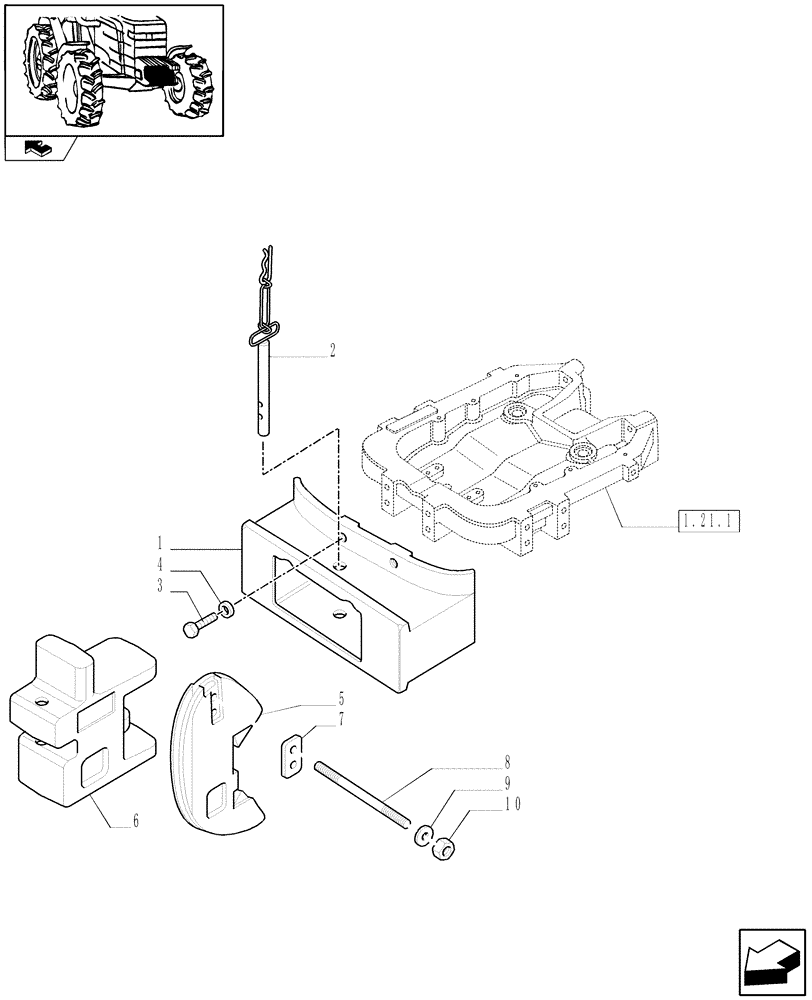 2
1.21.1
1
4
3
5
7
8
9
10
6