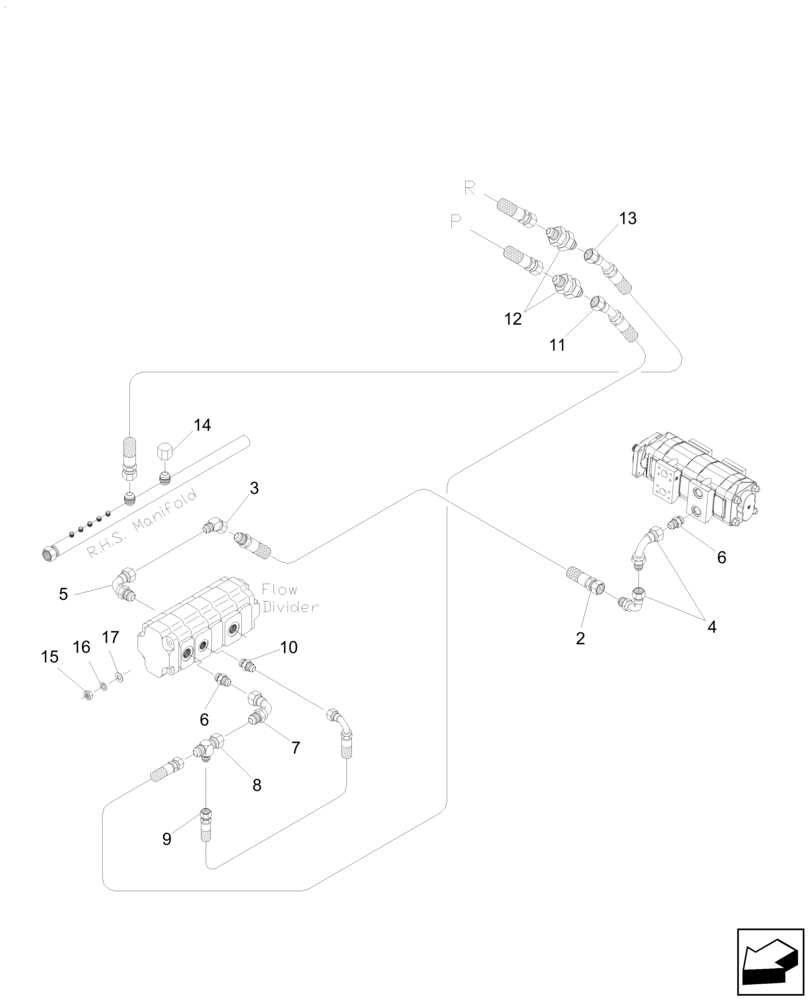 R
P
13
12
11
14
R.H.S. Manifold
3
5
Flow Divider
6
4
2
15
16
17
10
6
7
8
9