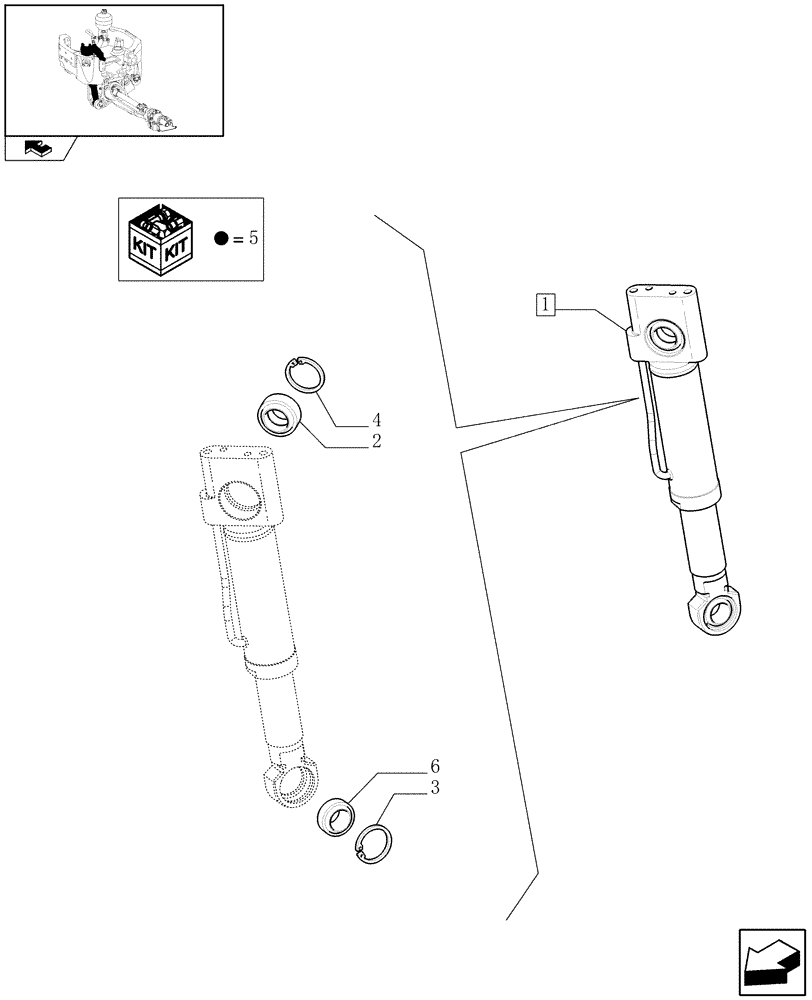 KIT KIT
● = 5

1

4
2

6
3