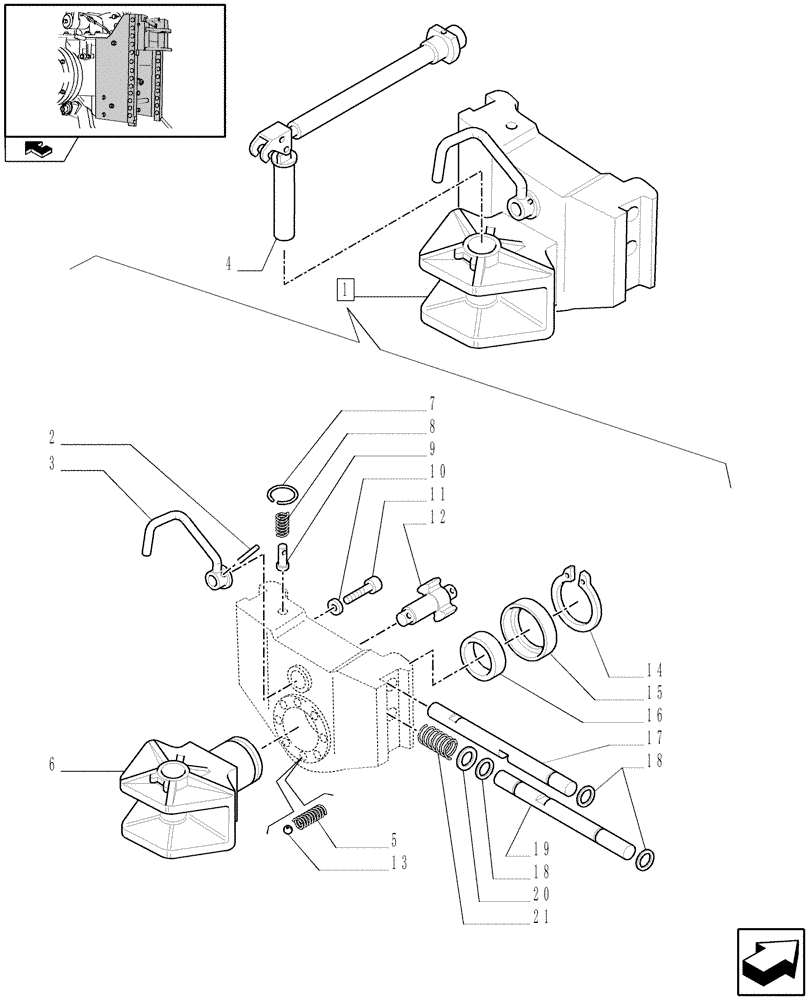 4
1
7
8
9
10
11
12
2
3
14
15
16
17
18
6
5
13
19
18
20
21