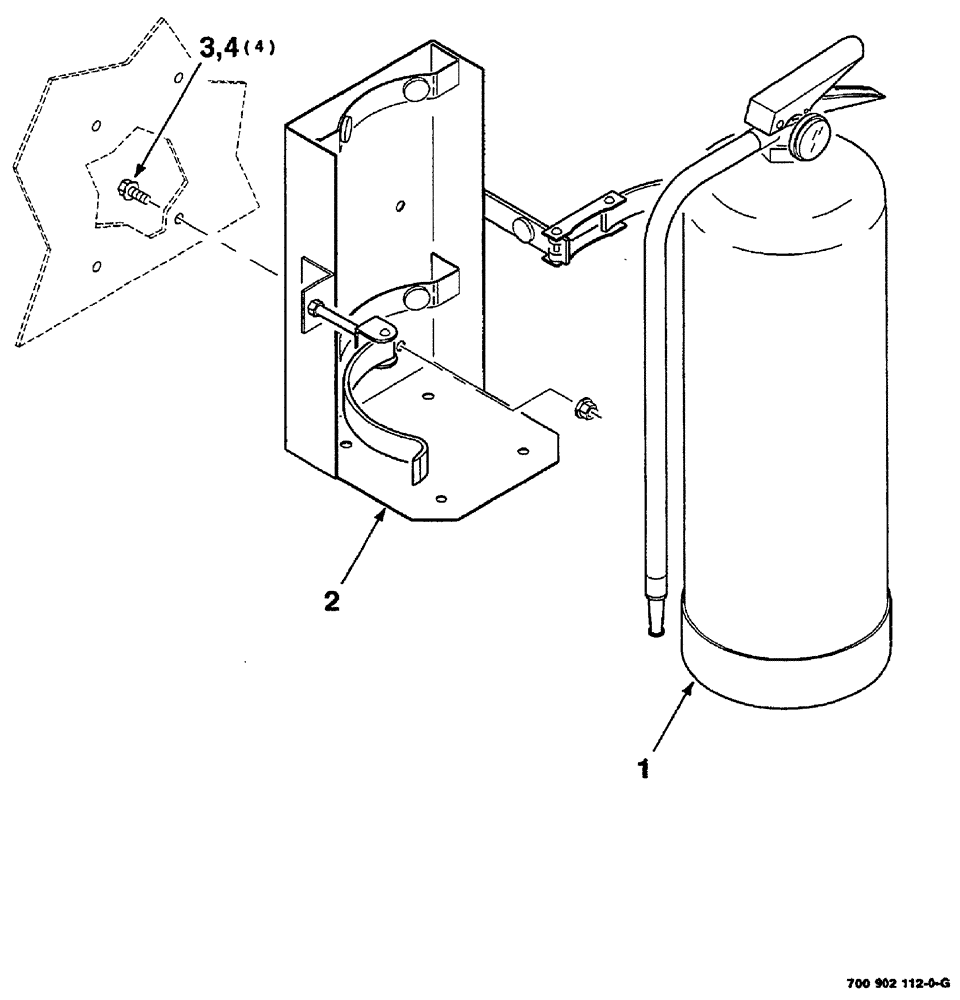 3,4 (4)

2

1

700 902 112-0-G