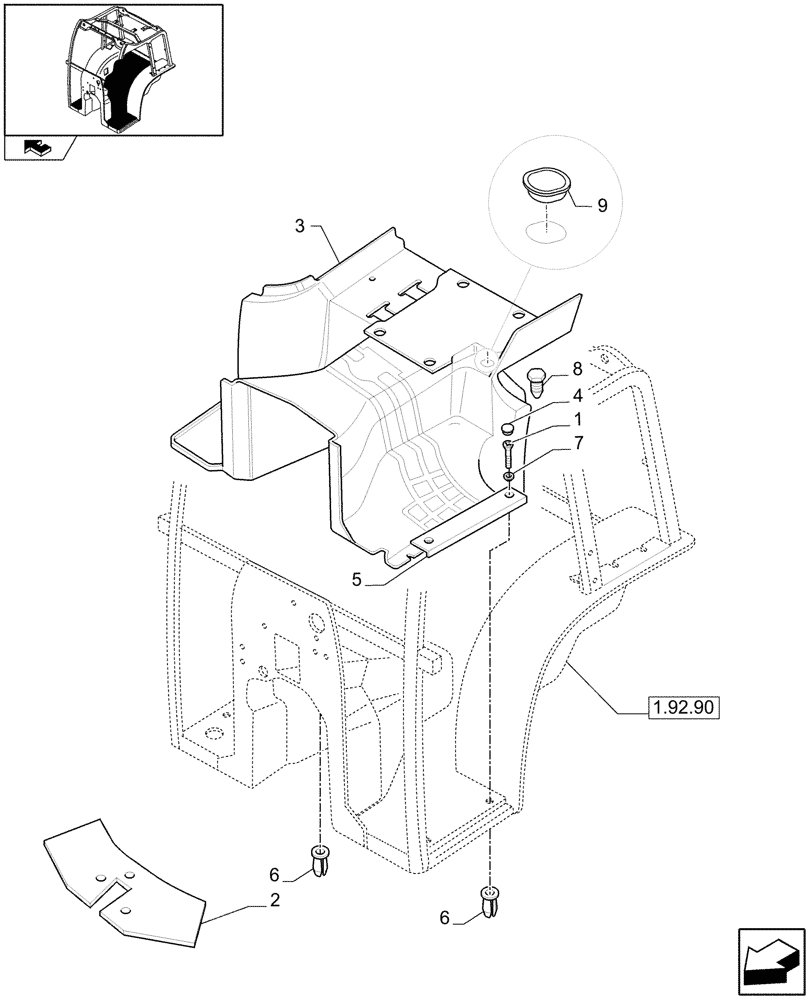 9
3
8
4
1
7
5
1.92.90
6
2
6