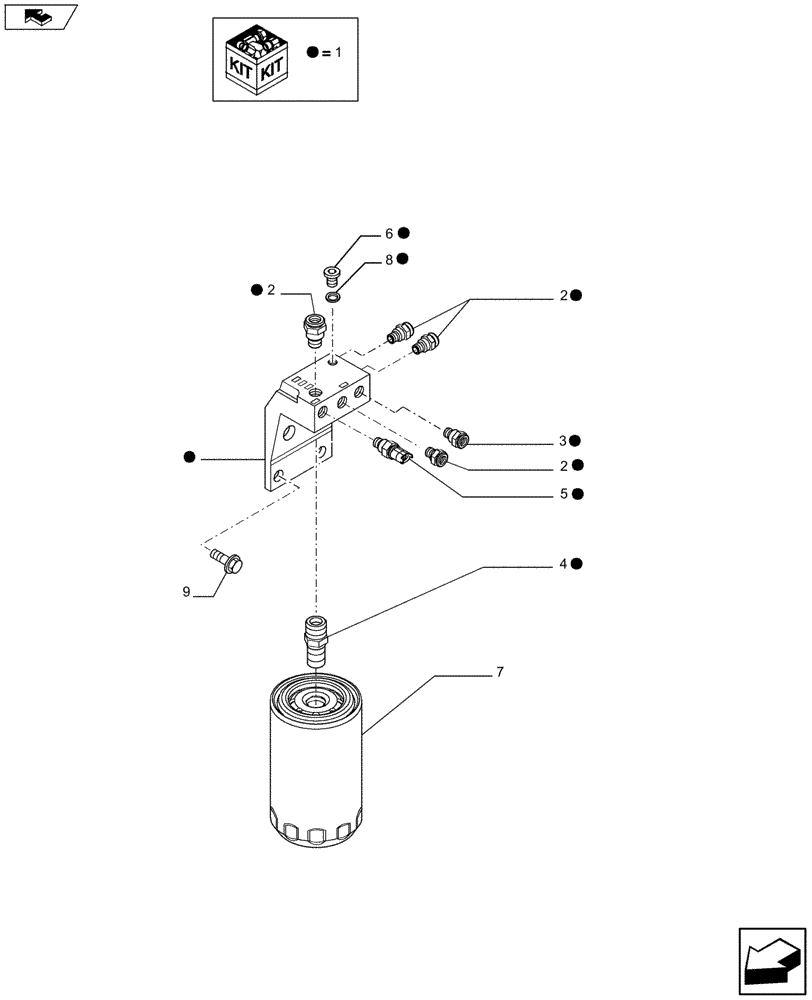 KIT KIT
● = 1

6 ●
8 ●
● 2
2 ●
3 ●
2 ●
5 ●
●
9
4 ●
7