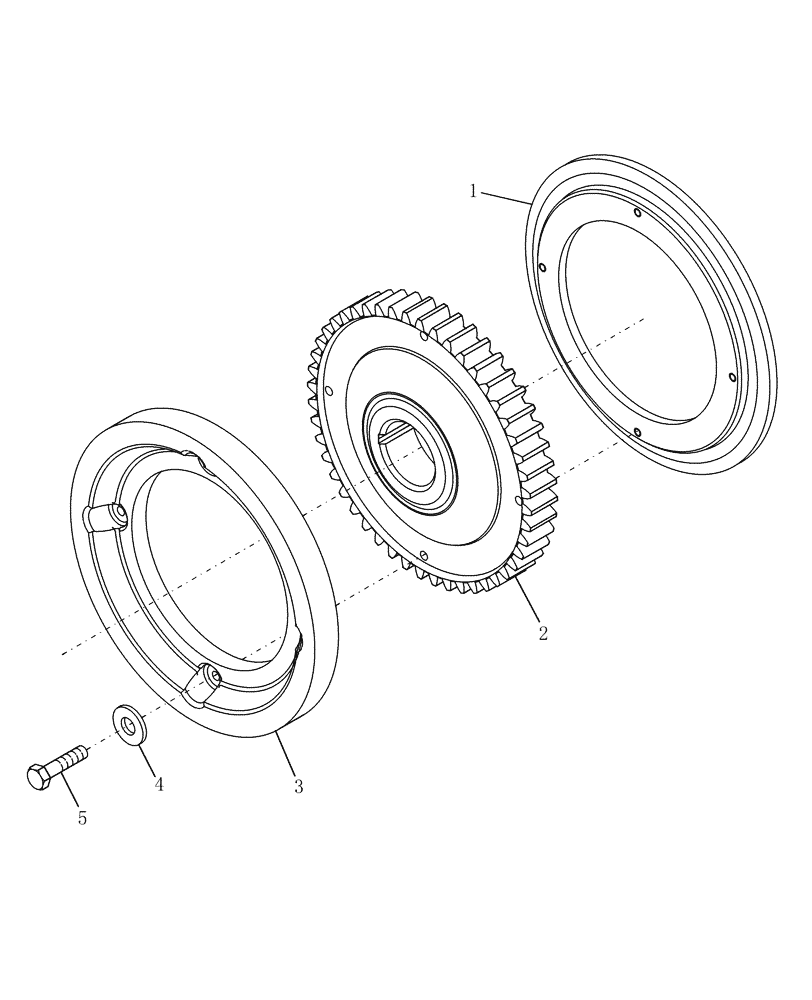 1

2

3

4

5