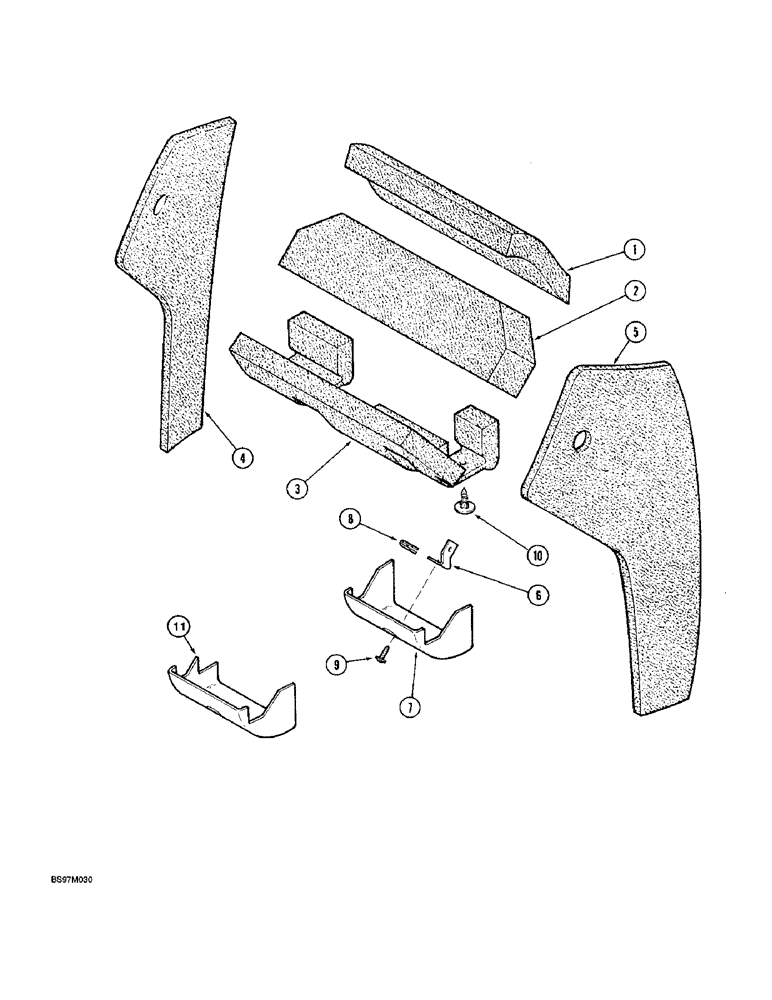 1
2
5
4
3
8
10
6
11
9
7
BS97M030