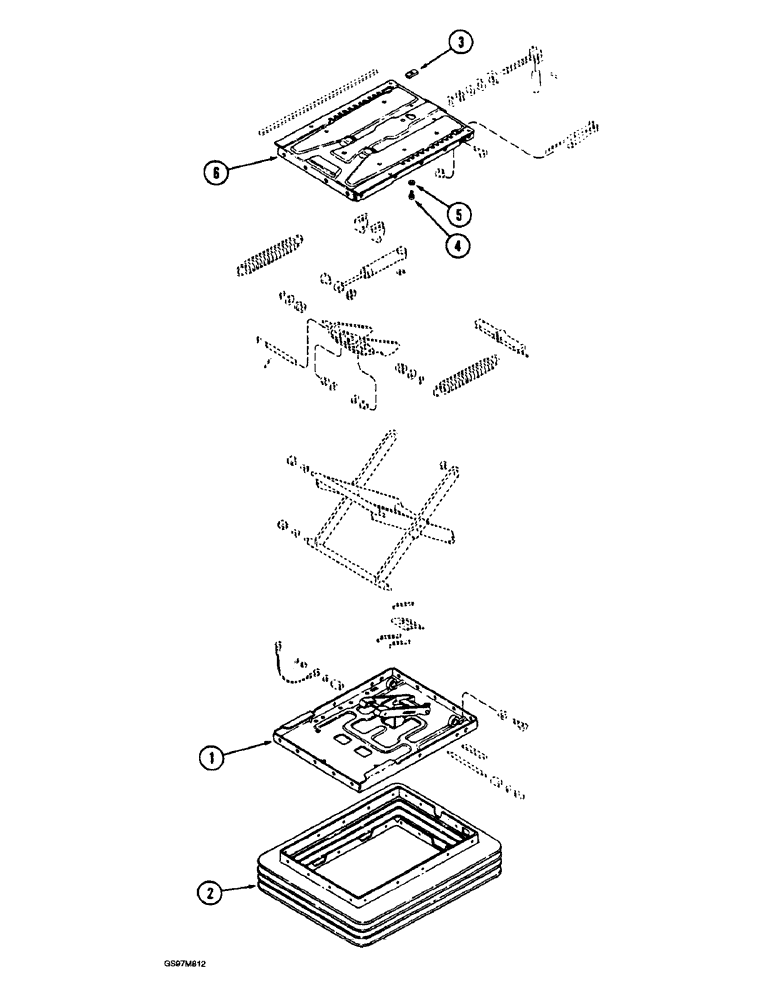 3
6
5
4
1
2
GS97M812