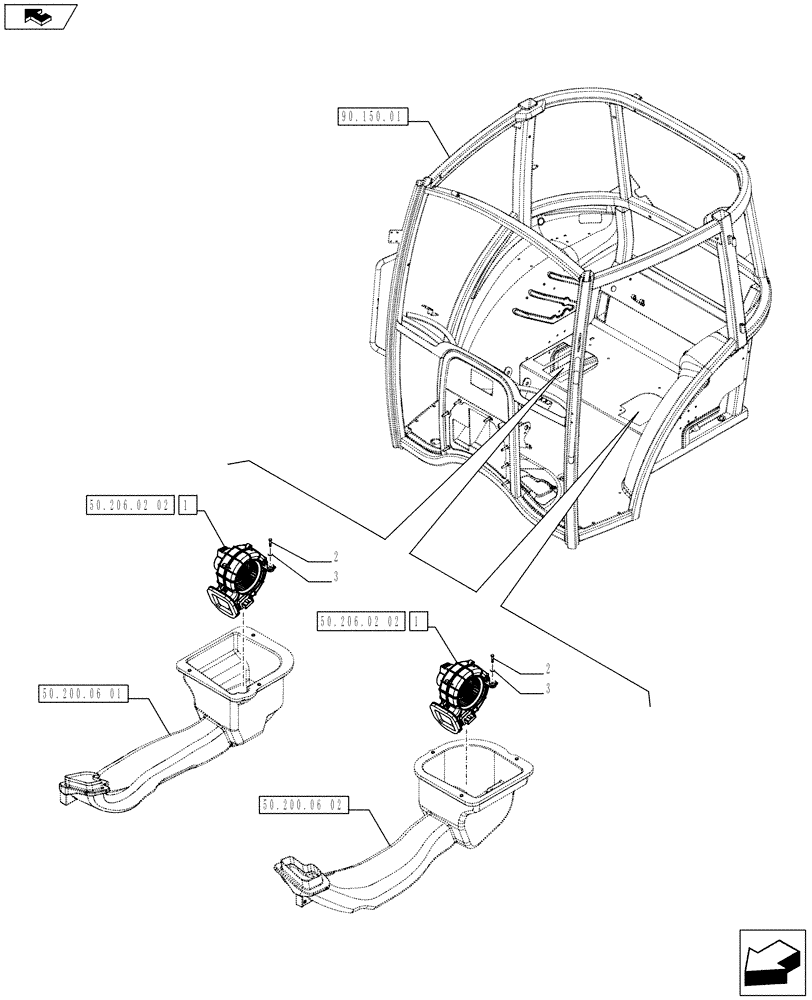 90.150.01

50.206.02 02 1

2

3

50.206.02 02 1

2

3

50.200.06 01

50.200.06 02