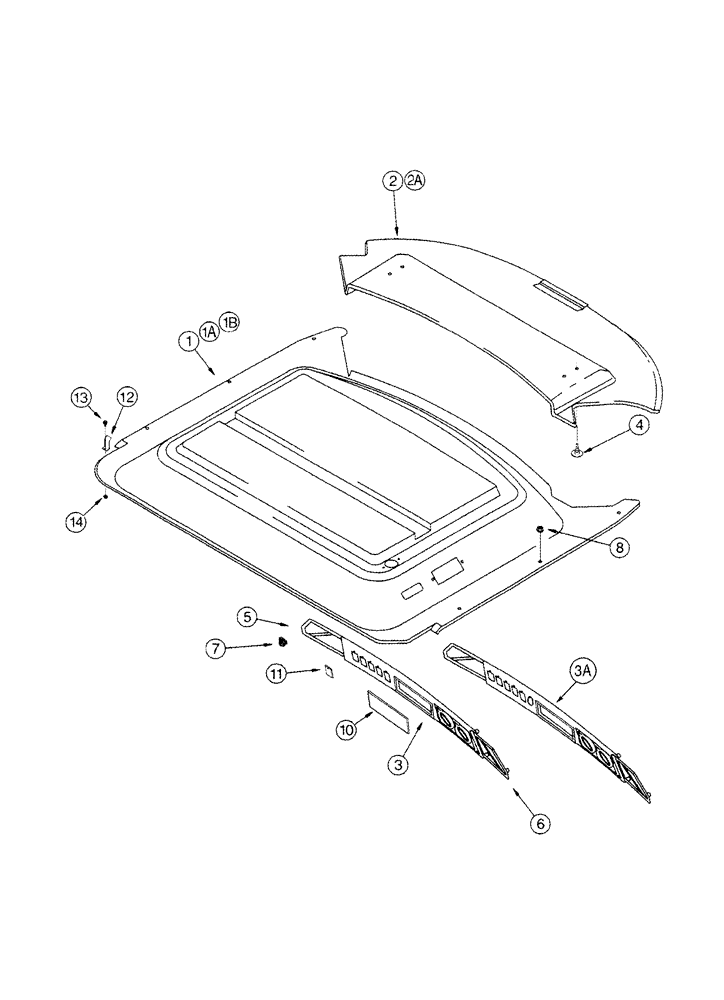 2 2A
1 1A 1B
13
12
4
14
8
5
7
11
3A
10
3
6