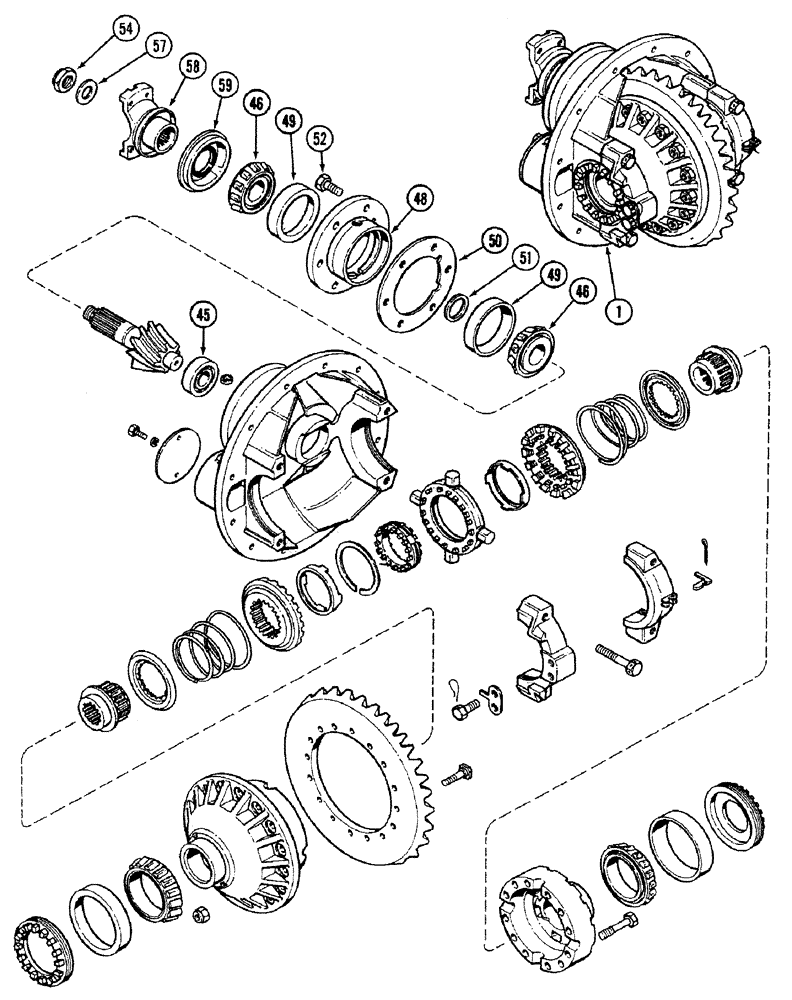 54
57
58
59
46
49
52
48
50
51
49
46
1
45