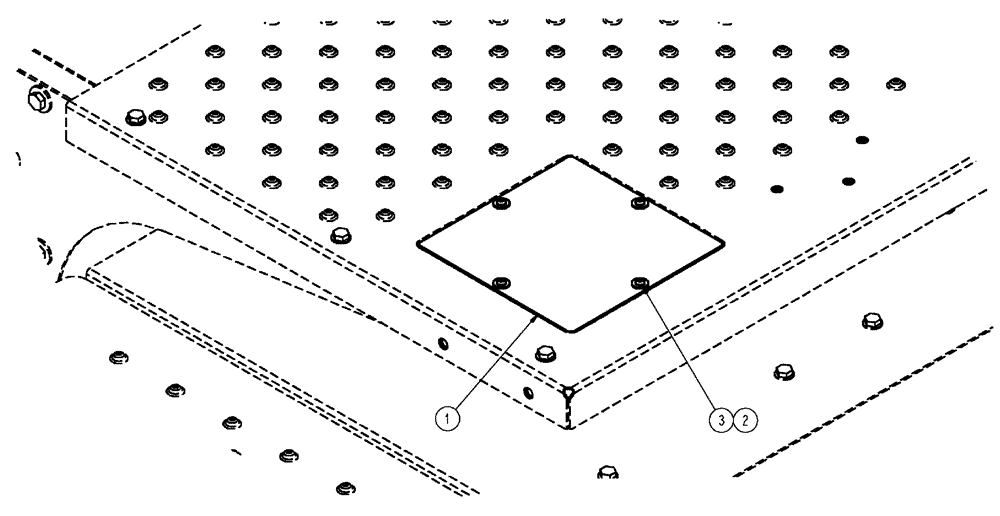 1

3 2