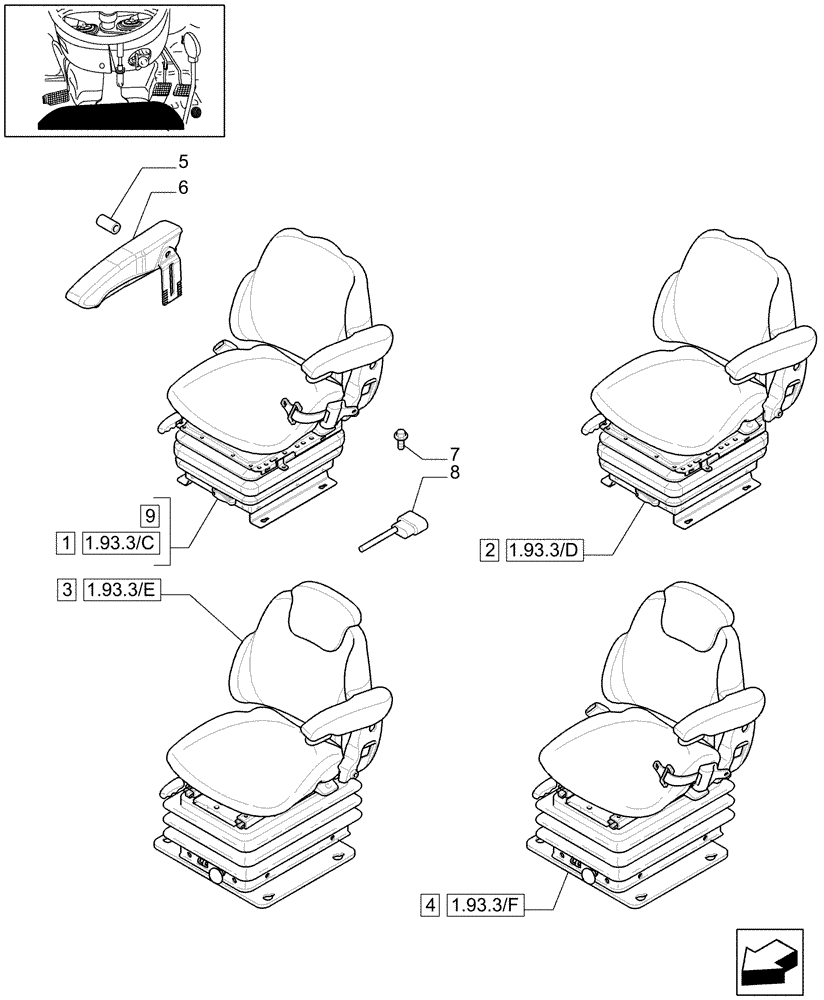 5
6
7
8
9
1 1.93.3/C
2 1.93.3/D
3 1.93.3/E
4 1.93.3/F