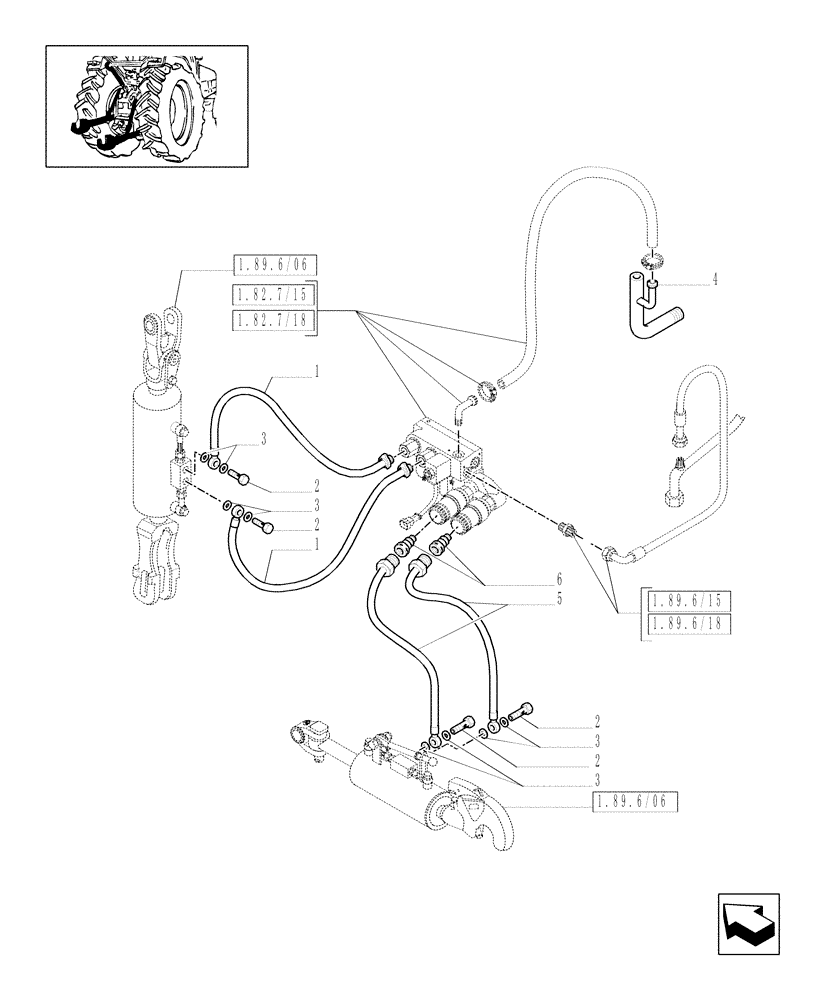 1.89.6/06
1.82.7/15
1.82.7/18
4
1
3
2
3
2
1
6
5
1.89.6/15
1.89.6/18
2
3
2
3
1.89.6/06